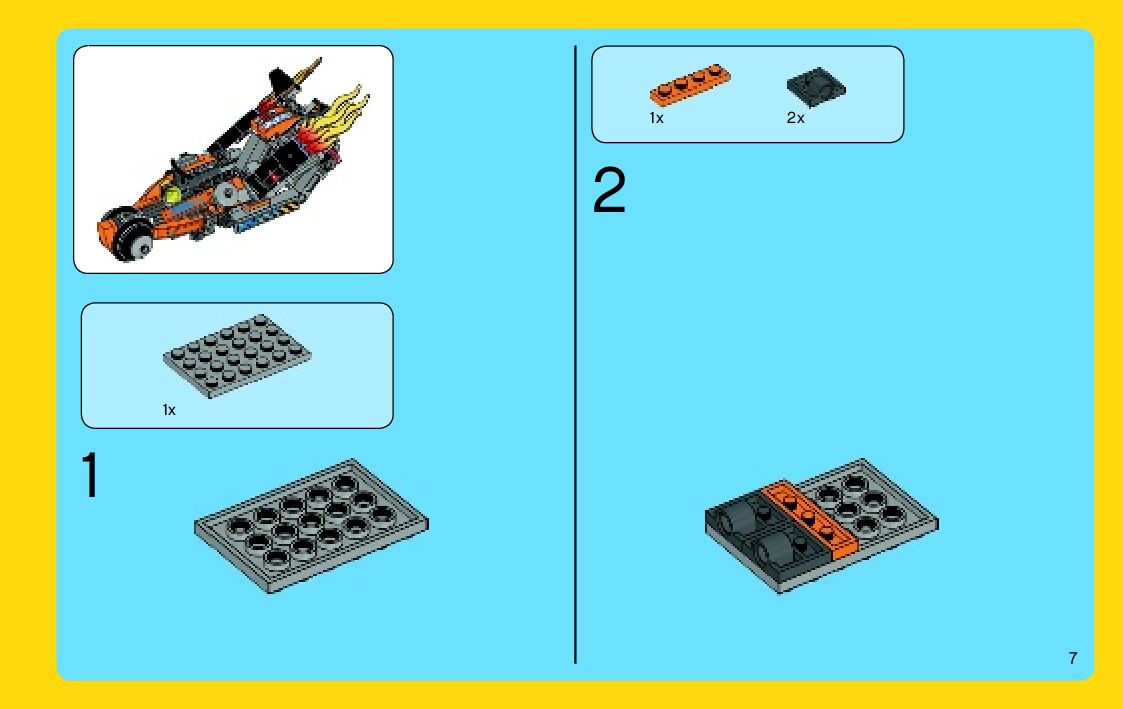 1x

1

1x

2x

2

7