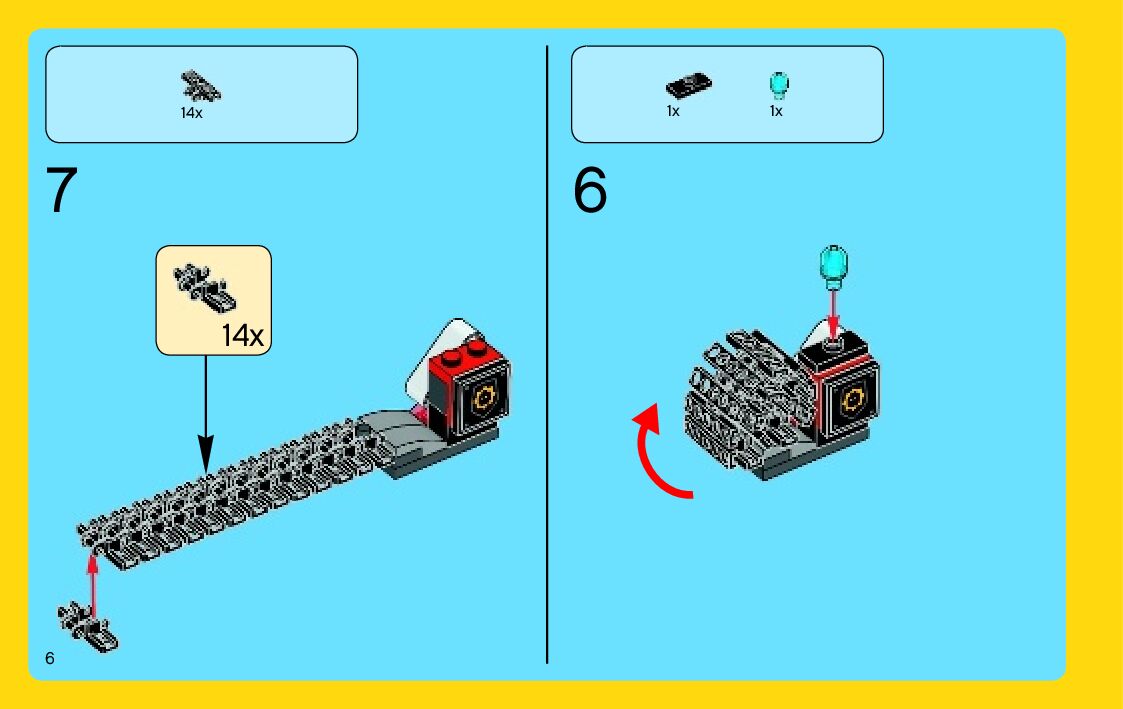 14x

7

14x

6

1x 1x

6