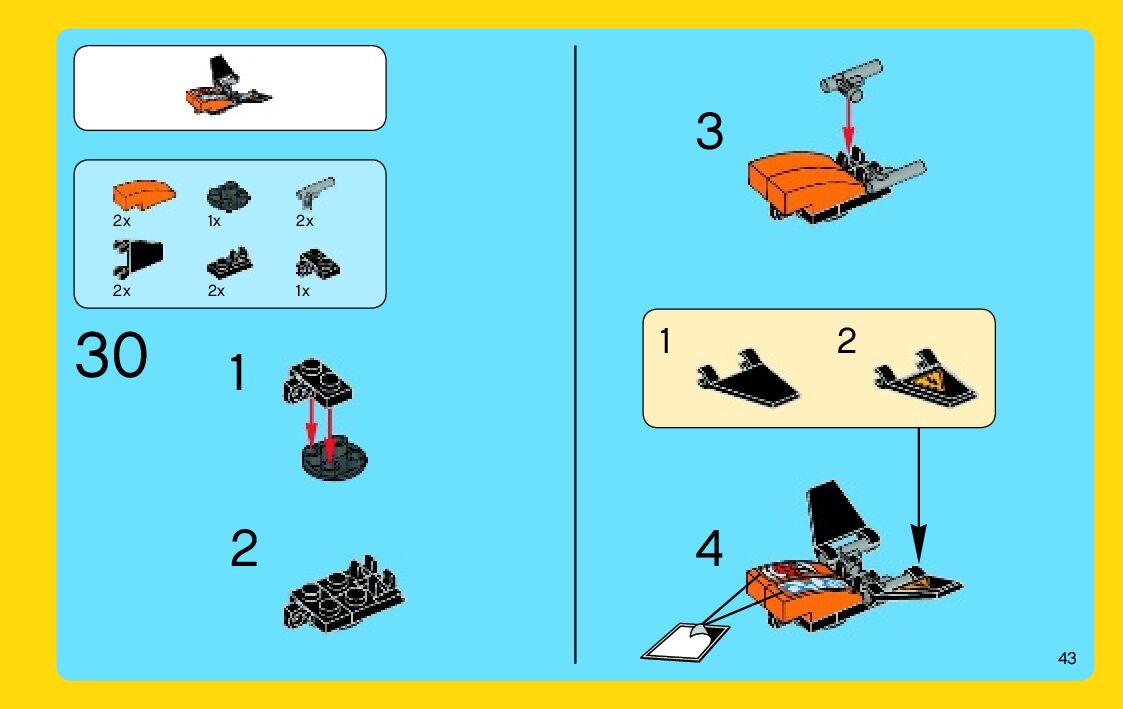 2x 1x 2x
2x 2x 1x

30

1

2

3

1 2

4

43