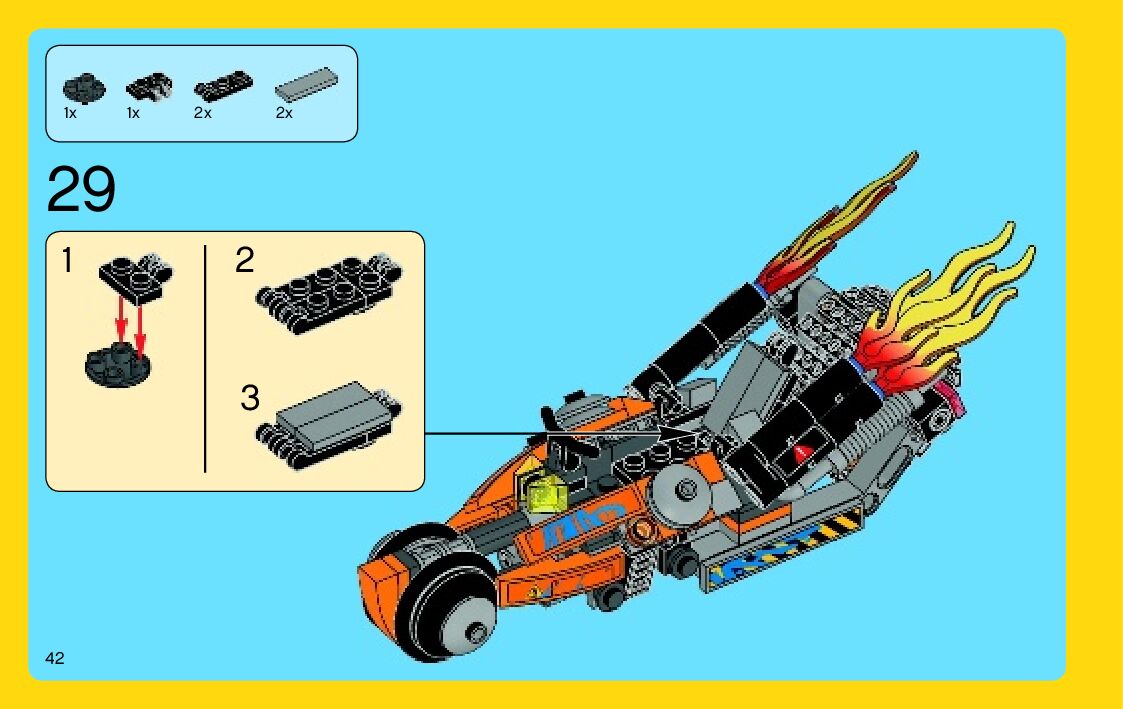 1x 1x 2x 2x

29

1

2

3

42