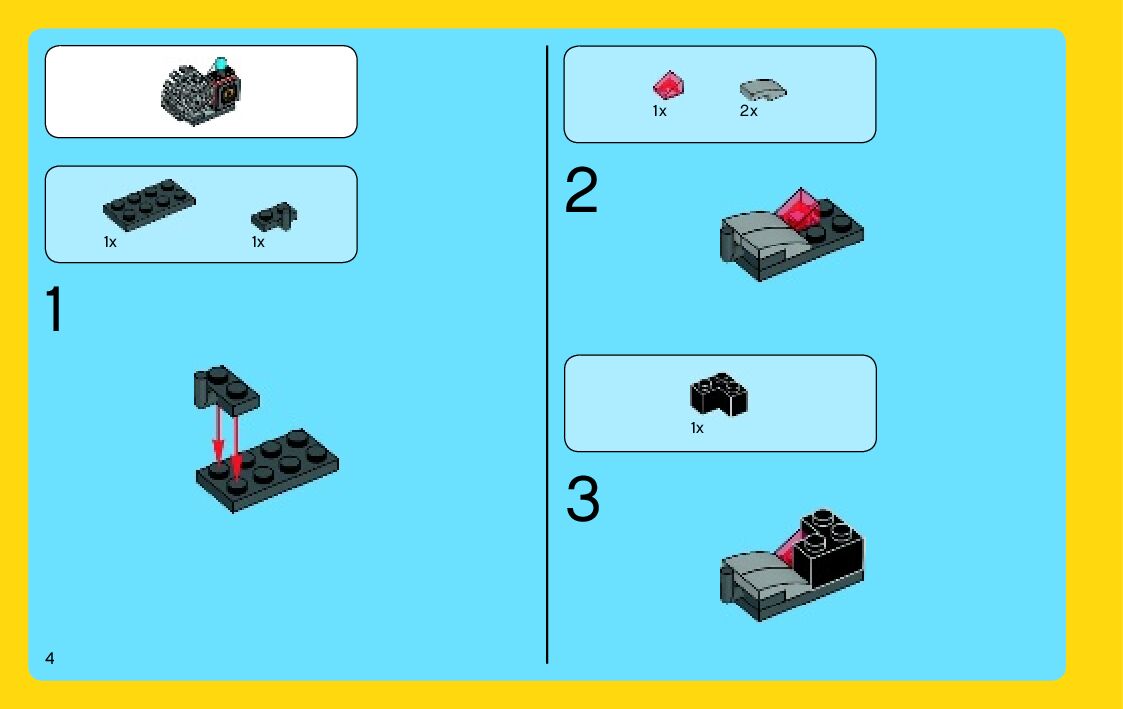 1x 1x

1

4

1x 2x

2

1x

3