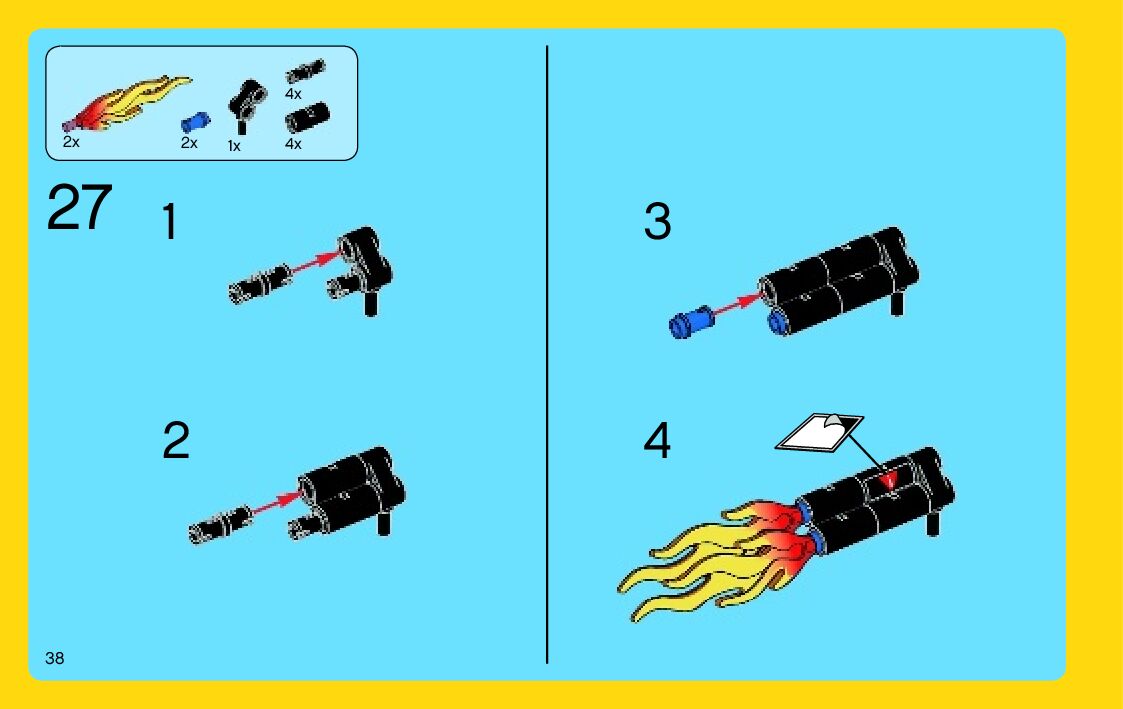 2x 2x 1x 4x 4x

27

1

2

3

4

38