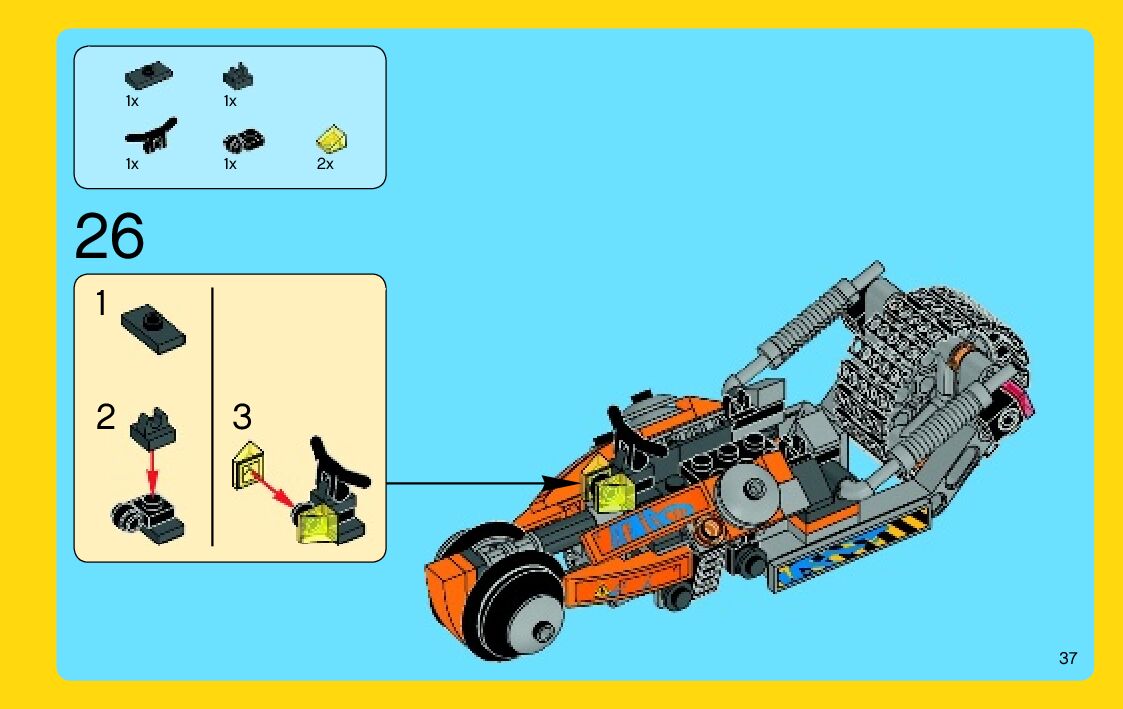 1x
1x
1x
1x
2x

26

1

2

3

37