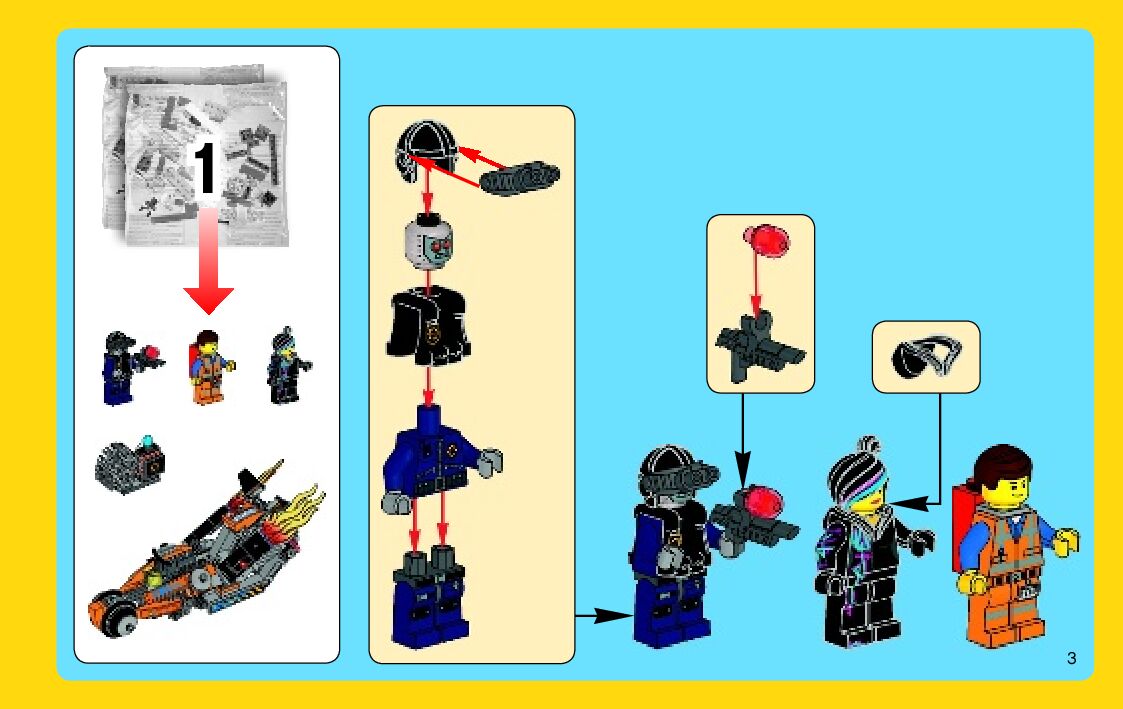 1

3