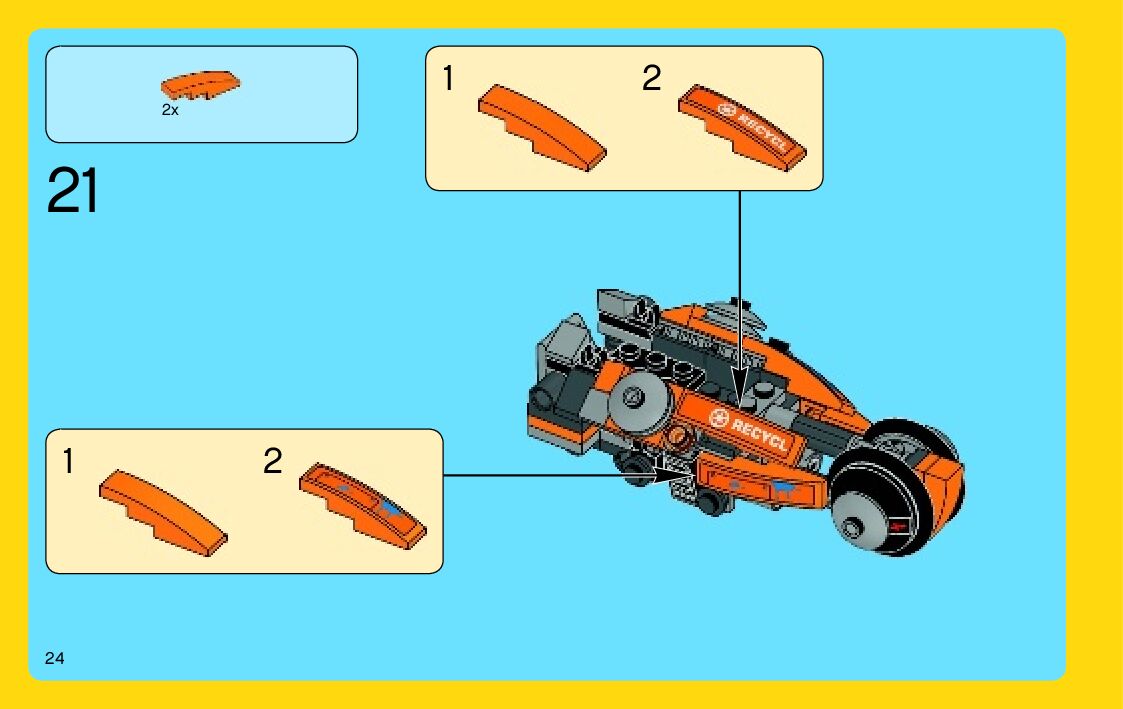 2x

21

1

2

RECYCL

RECYCL

1

2

24