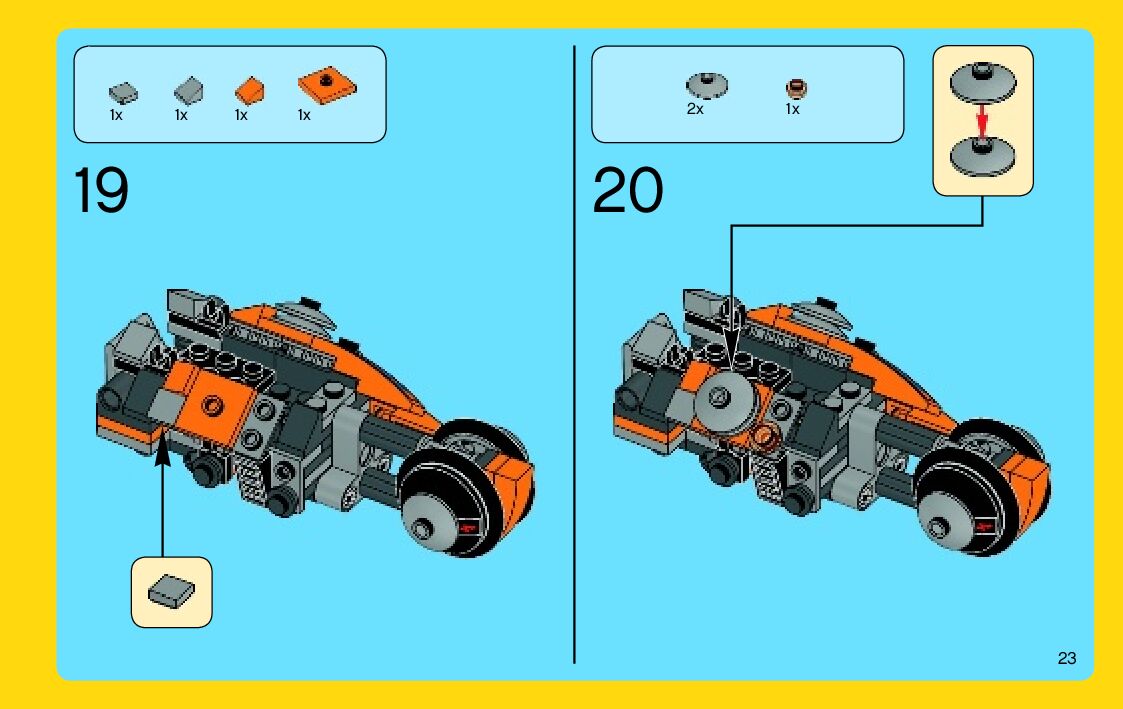 1x 1x 1x 1x

19

2x 1x

20

23