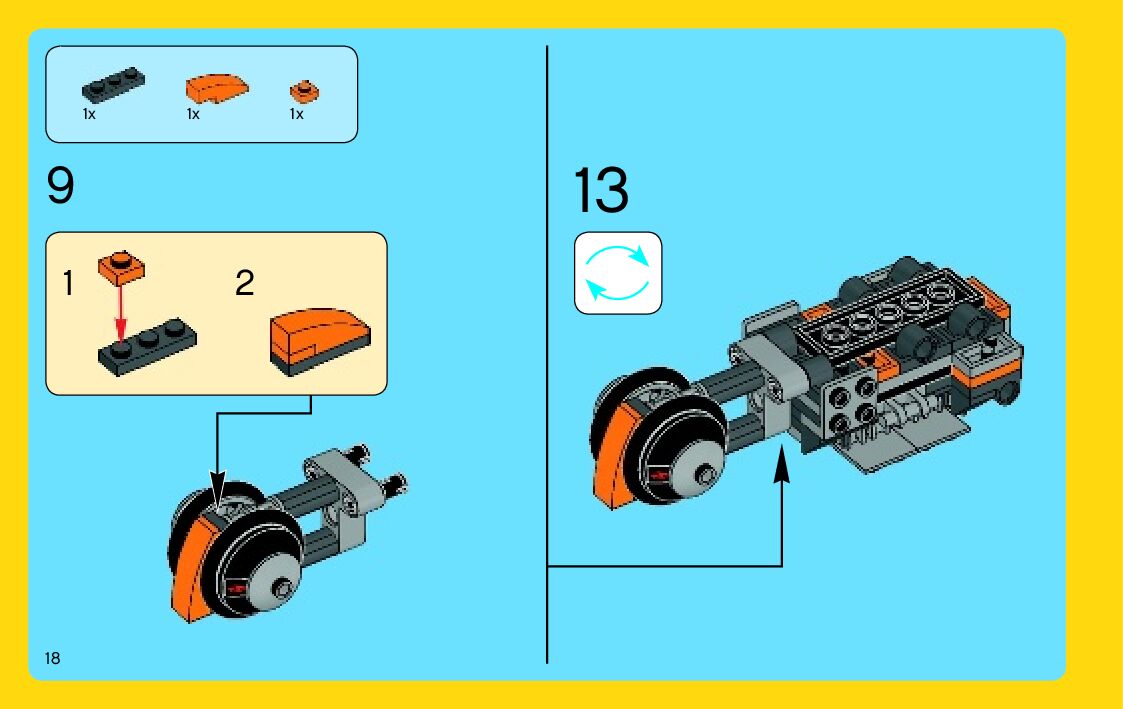 1x 1x 1x

9

1

2

13

18