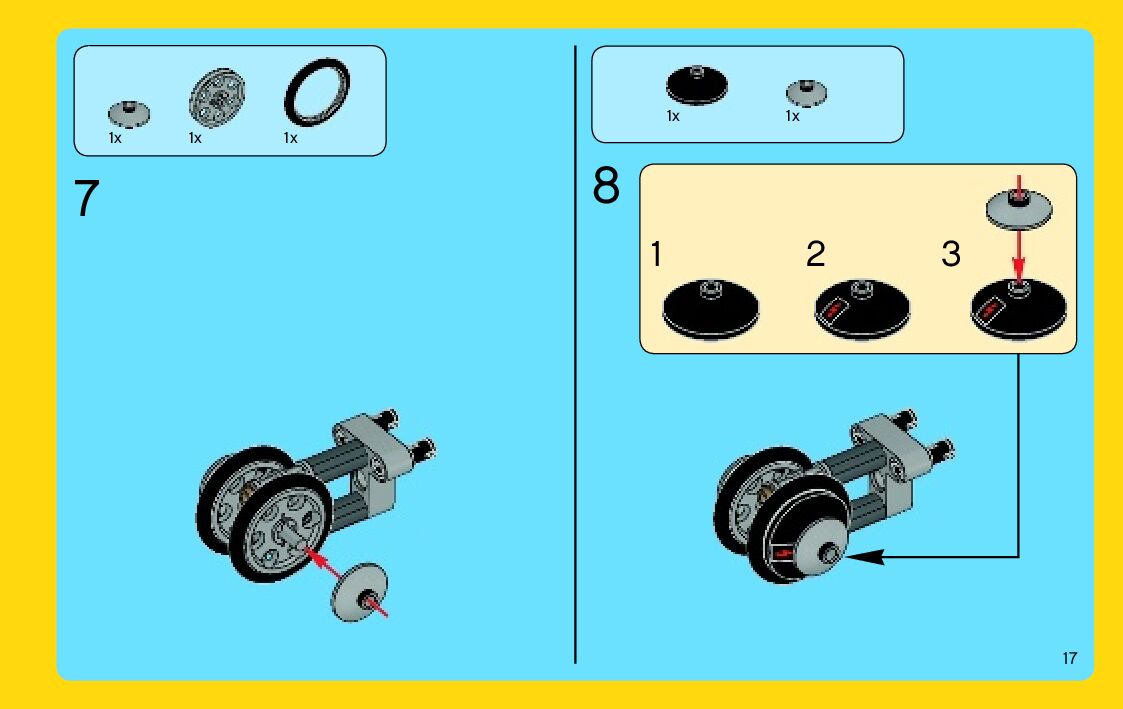 1x 1x 1x

7

1x 1x

8

1 2 3

17