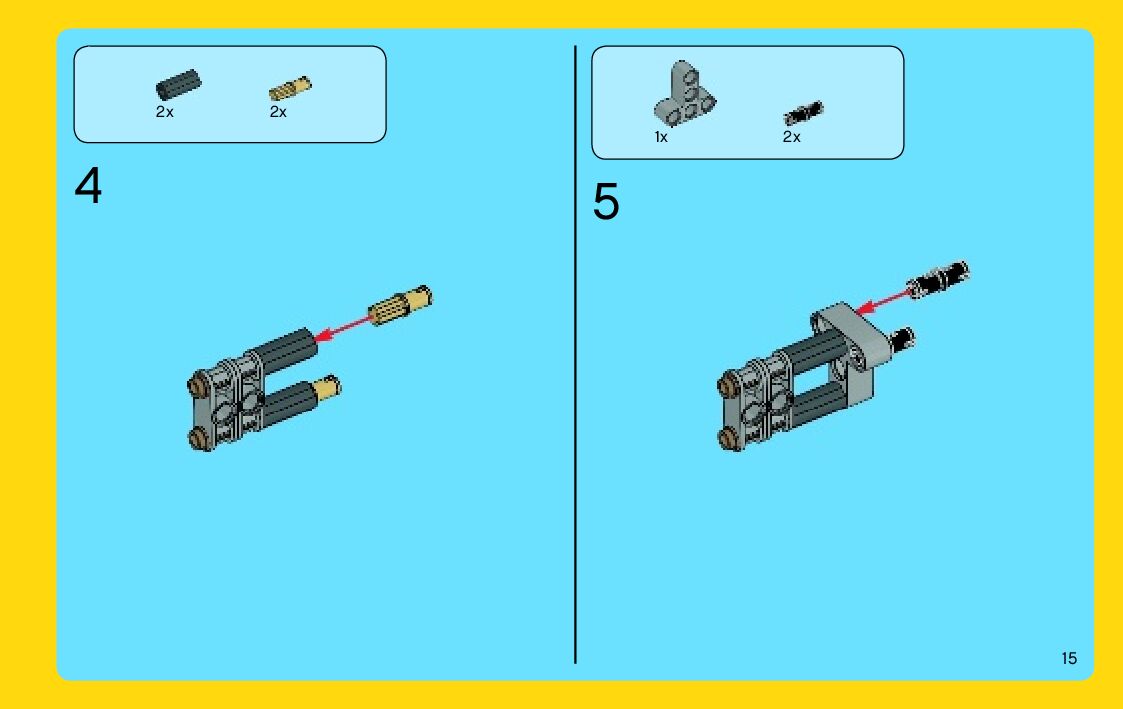 2x 2x

4

1x 2x

5

15