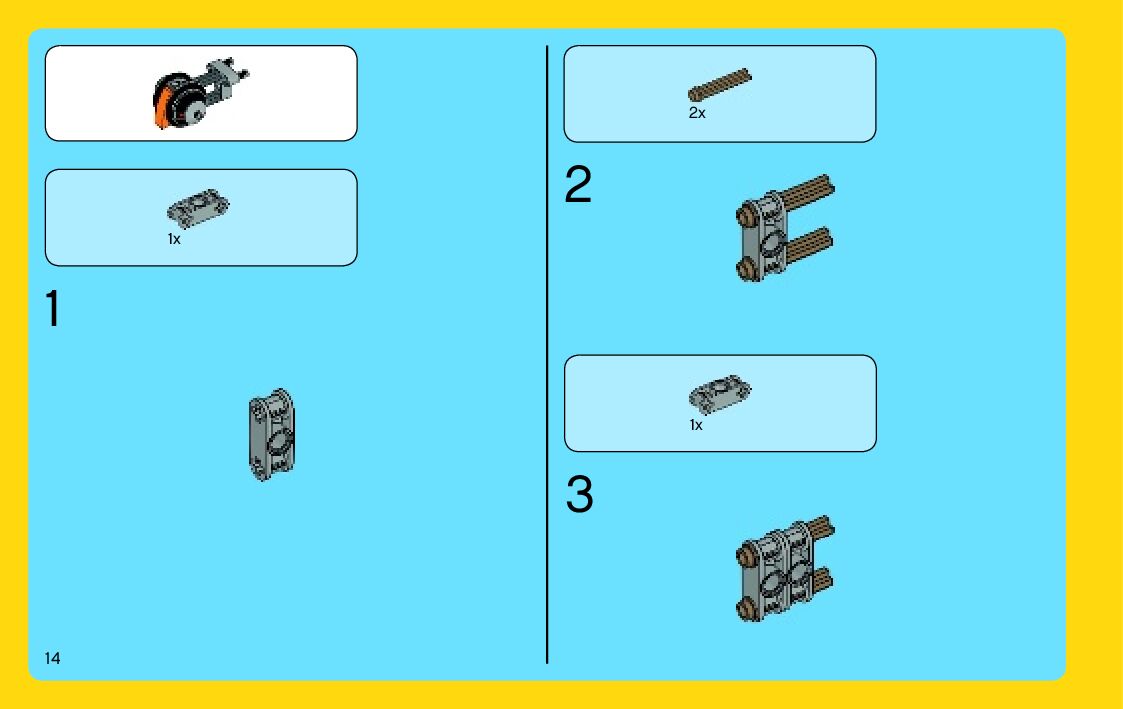 1x

1

14

2x

2

1x

3