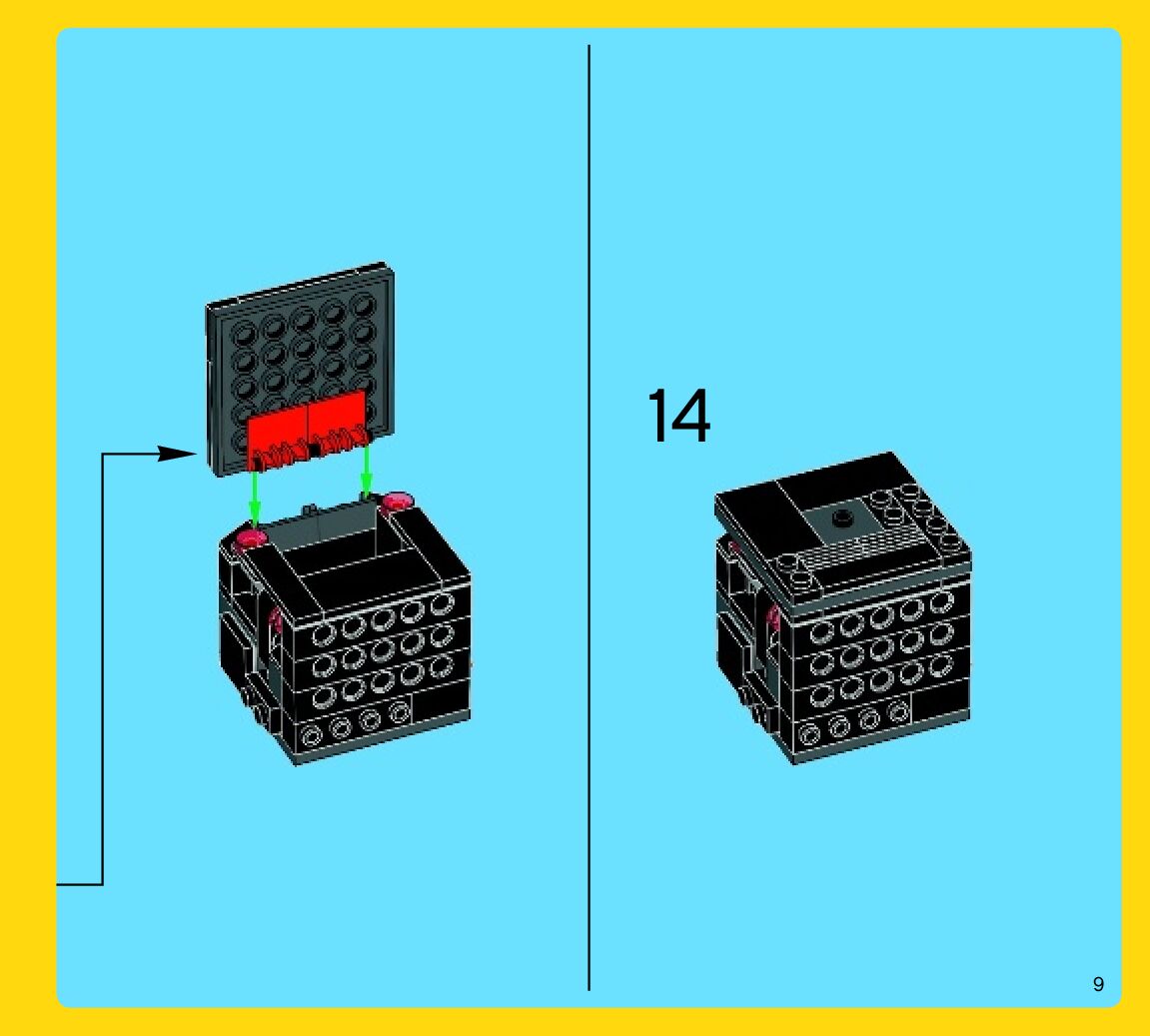 14

9