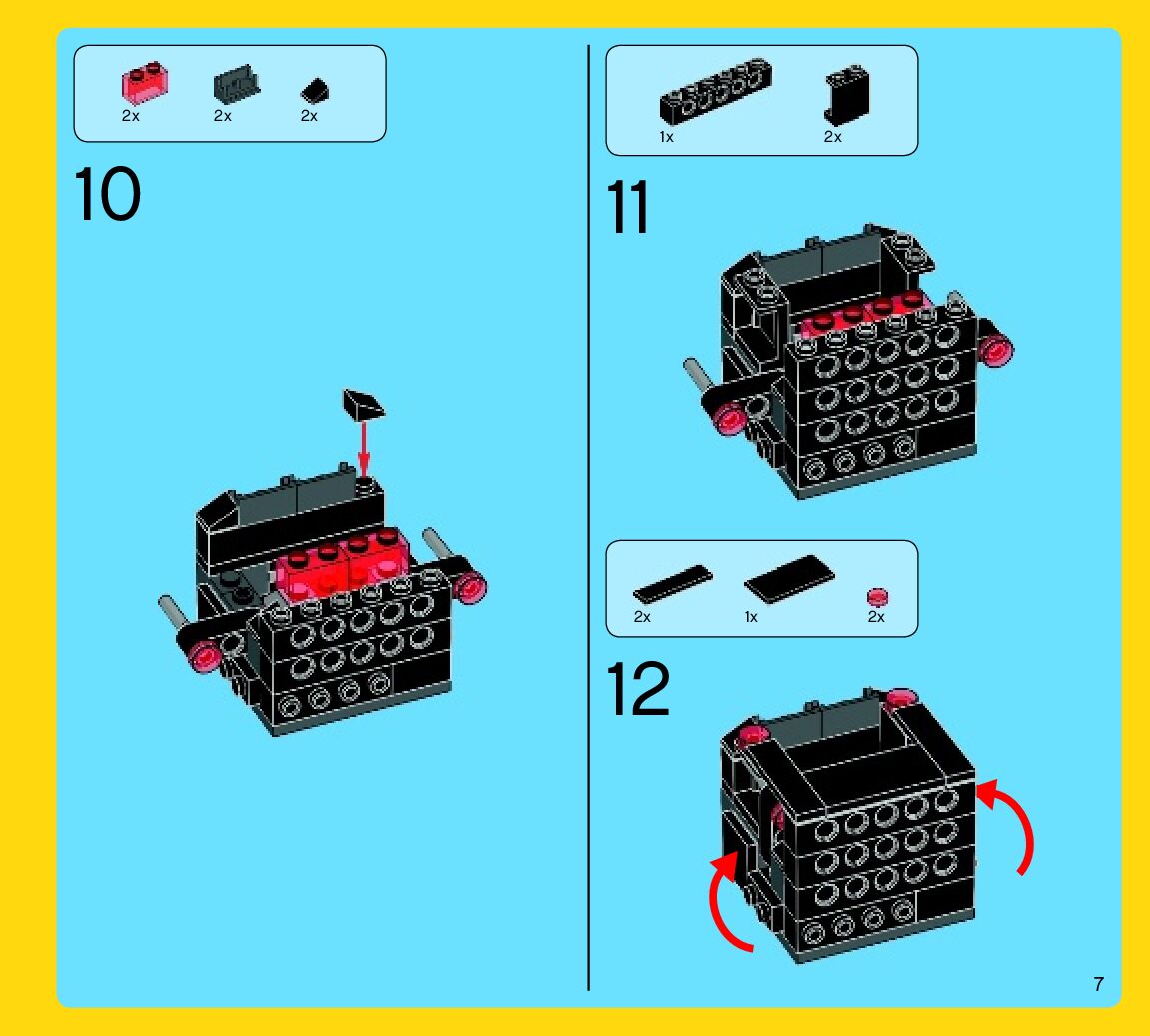 2x 2x 2x

10

1x 2x

11

2x 1x 2x

12

7