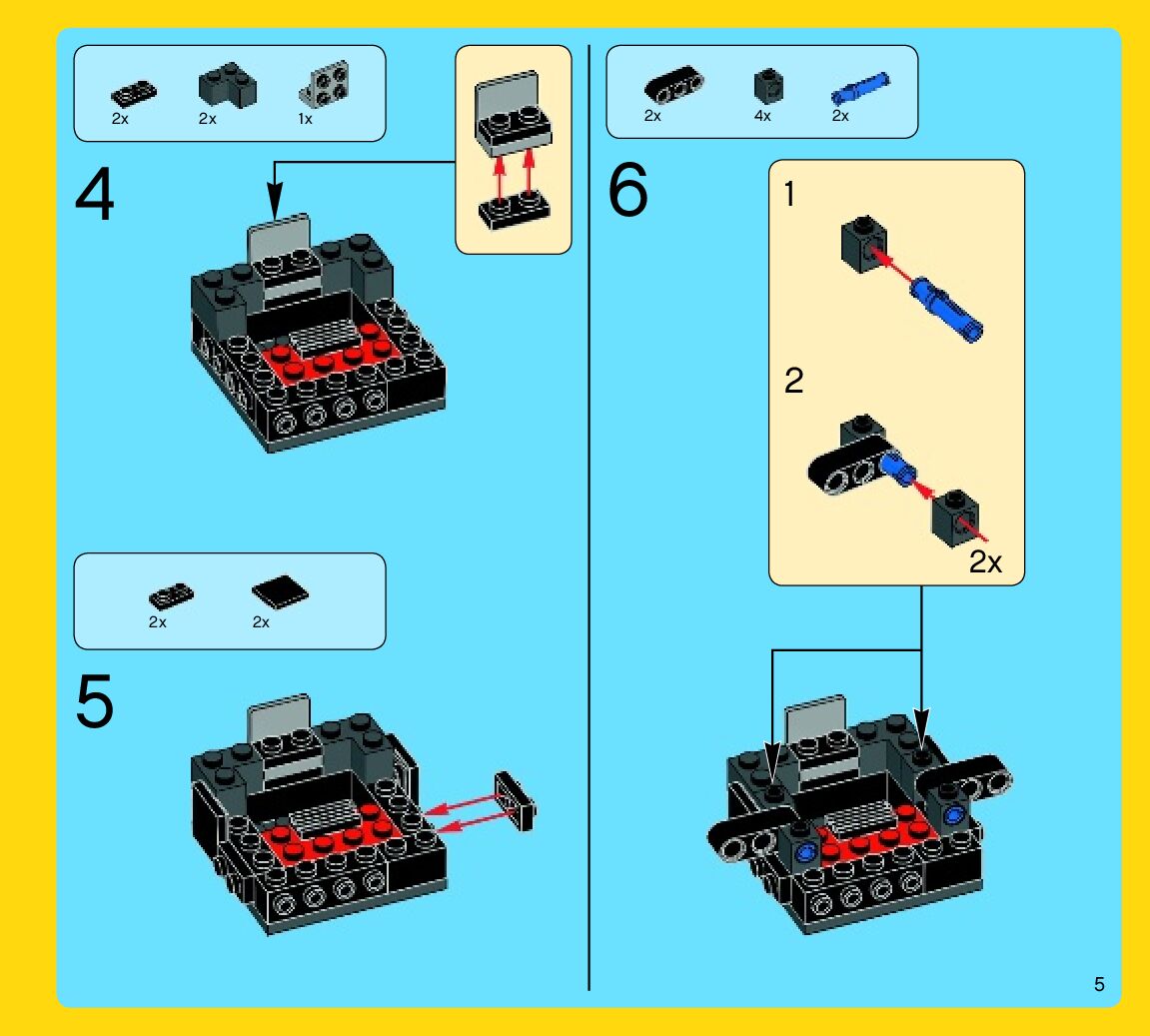 2x 2x 1x

4

2x 2x

5

2x 4x 2x

6

1

2

2x

5