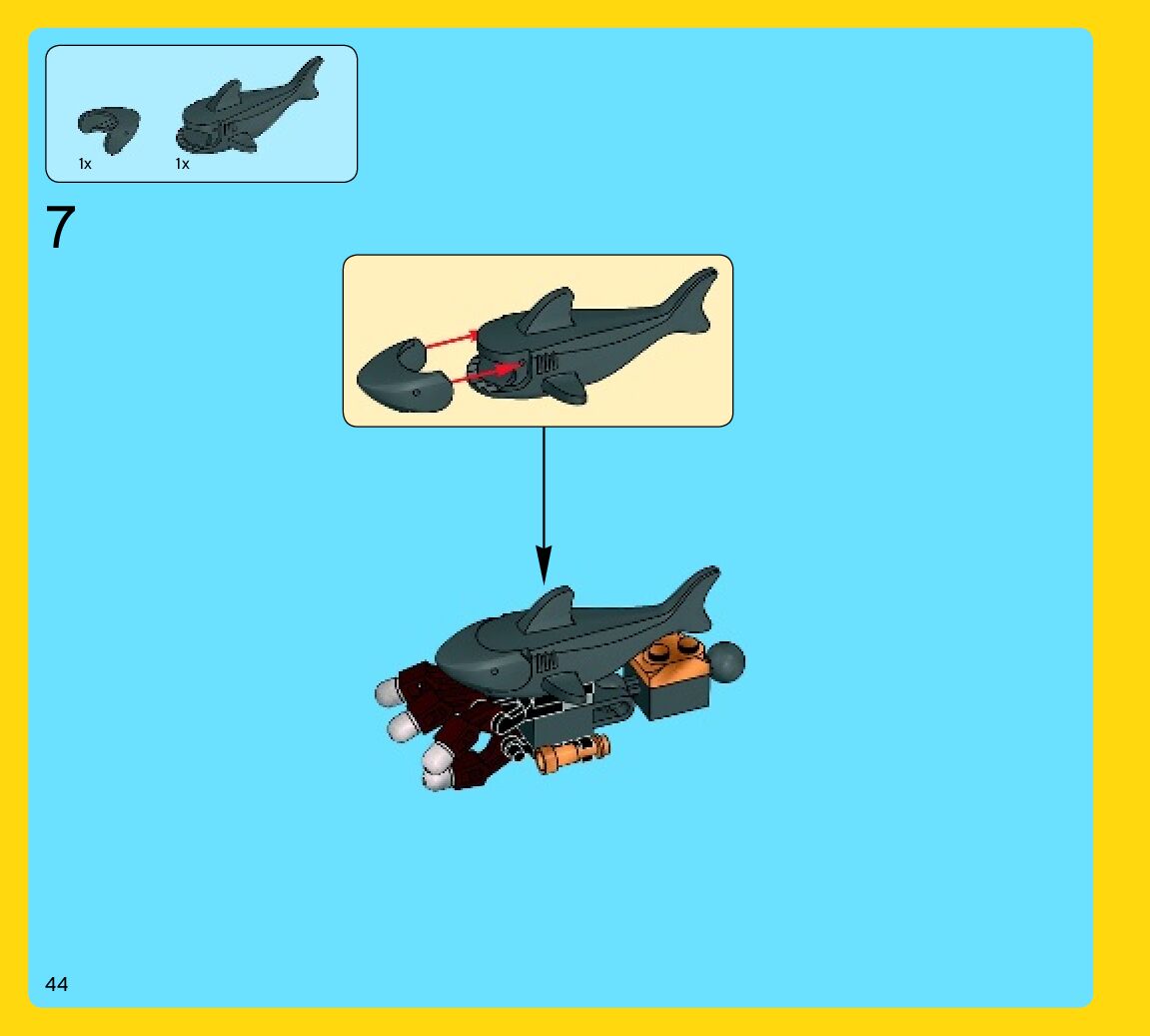 1x 1x

7

44