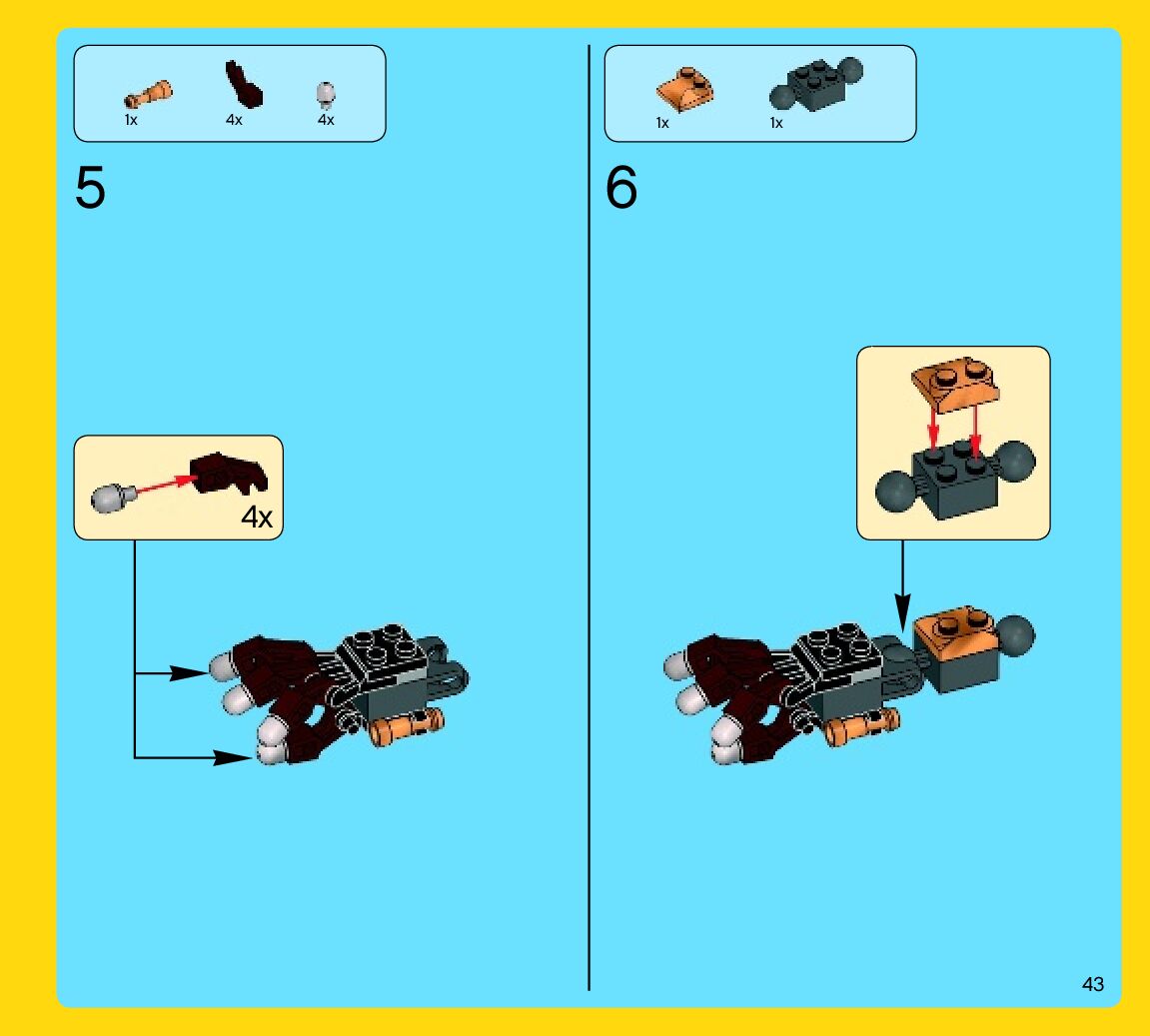 1x 4x 4x

5

4x

1x 1x

6

43