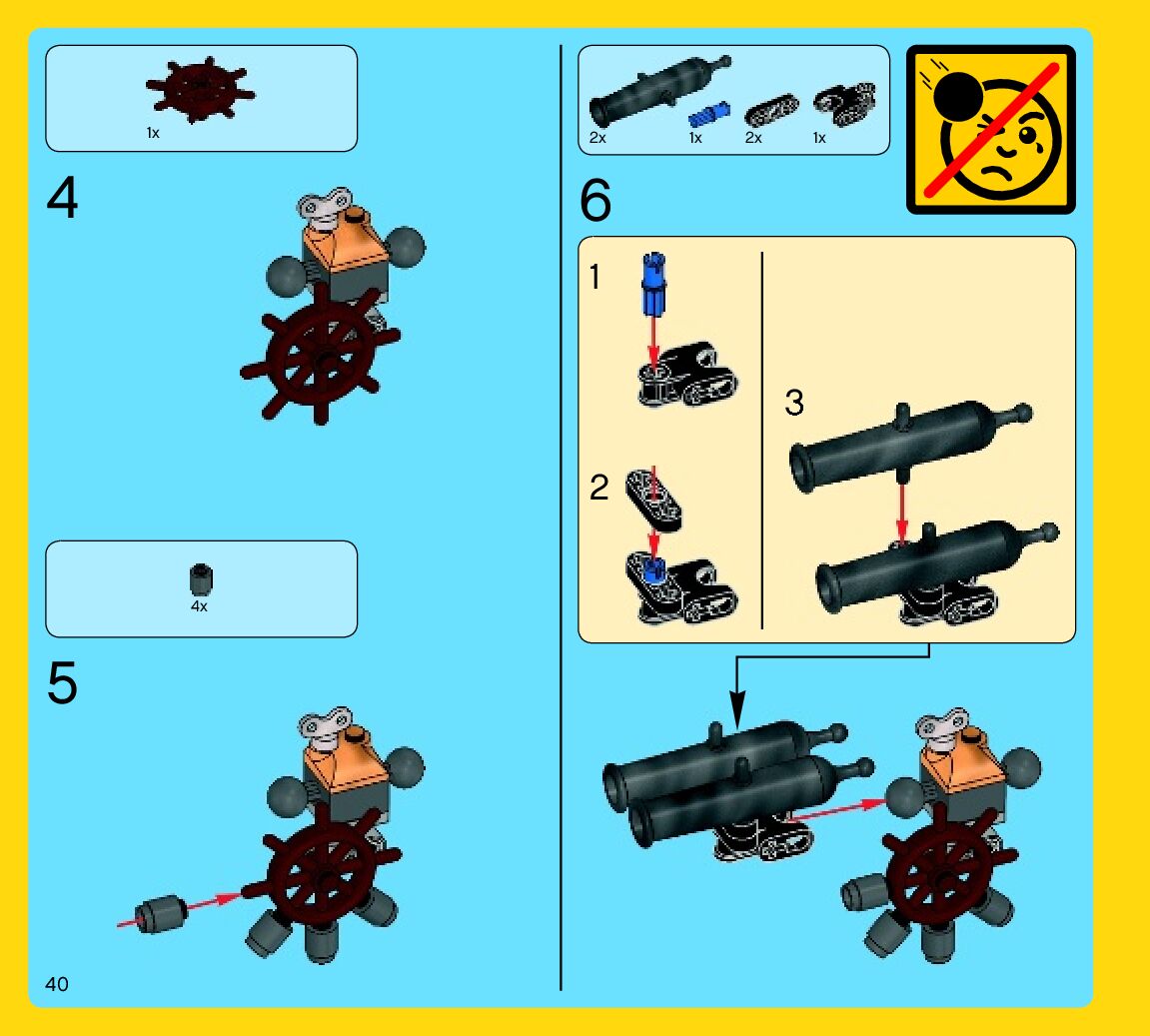 1x

4

4x

5

40

2x 1x 2x 1x

6

1

2

3