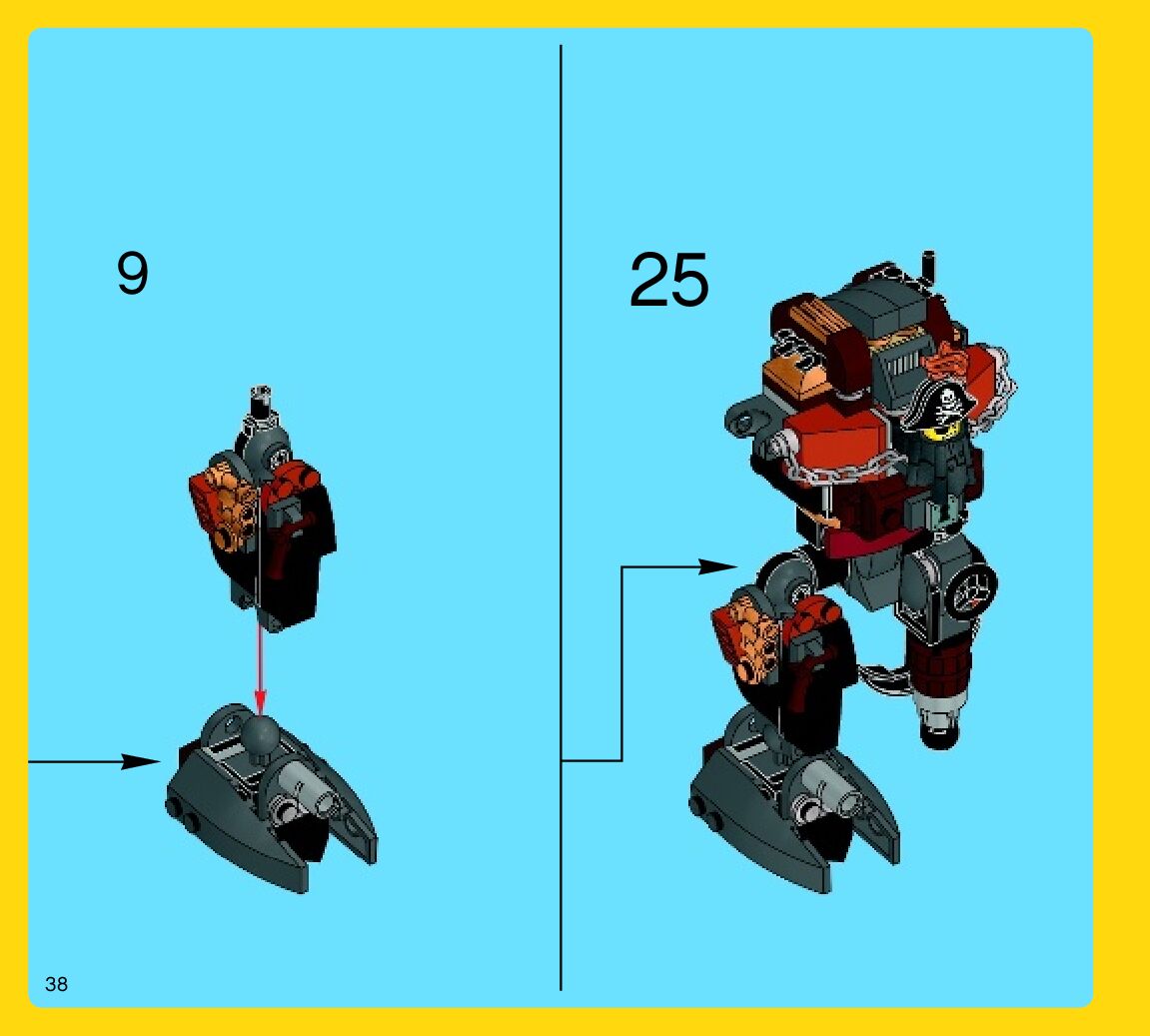 9

25

38