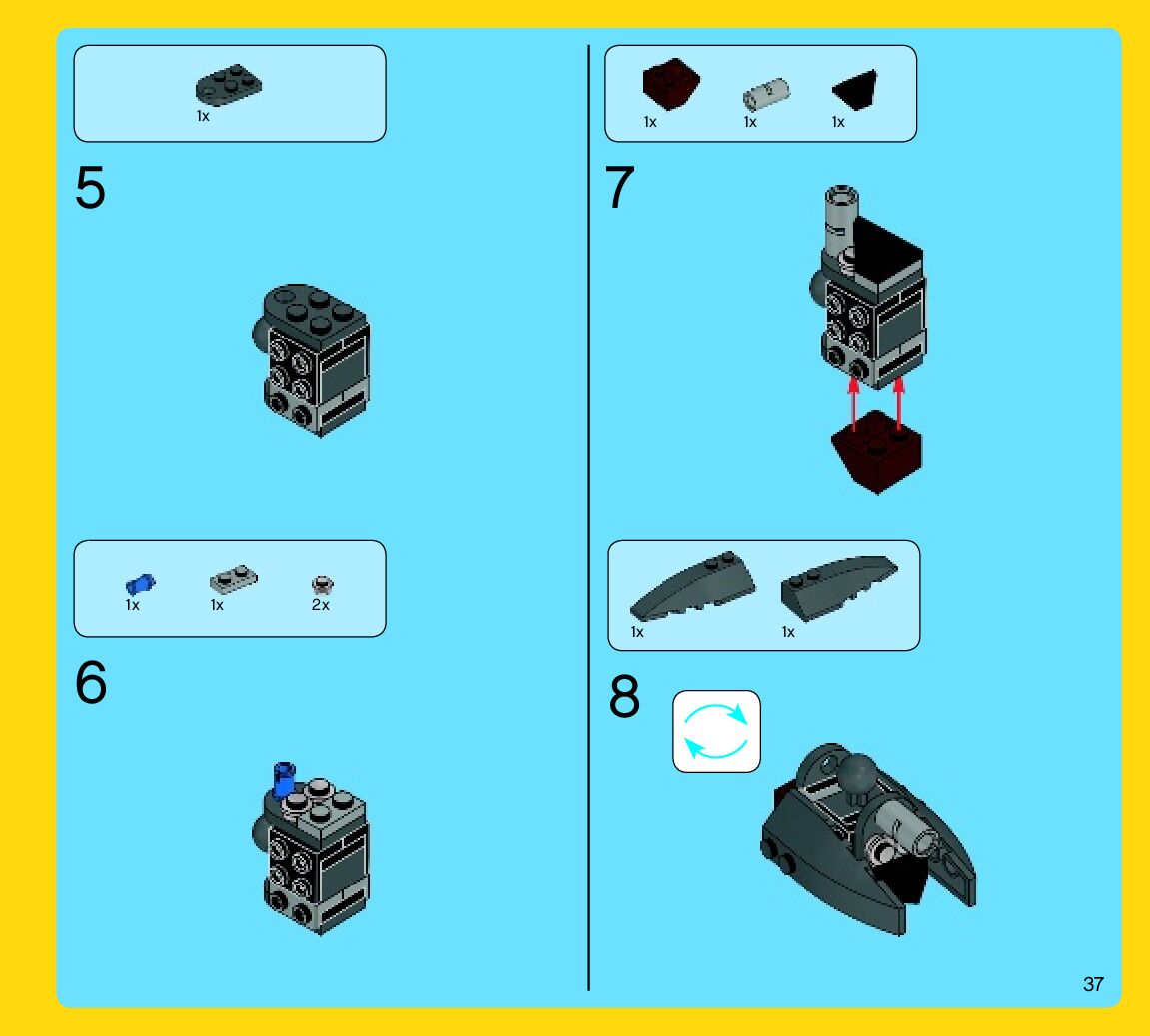 1x

5

1x 1x 2x

6

1x 1x 1x

7

1x 1x

8

37