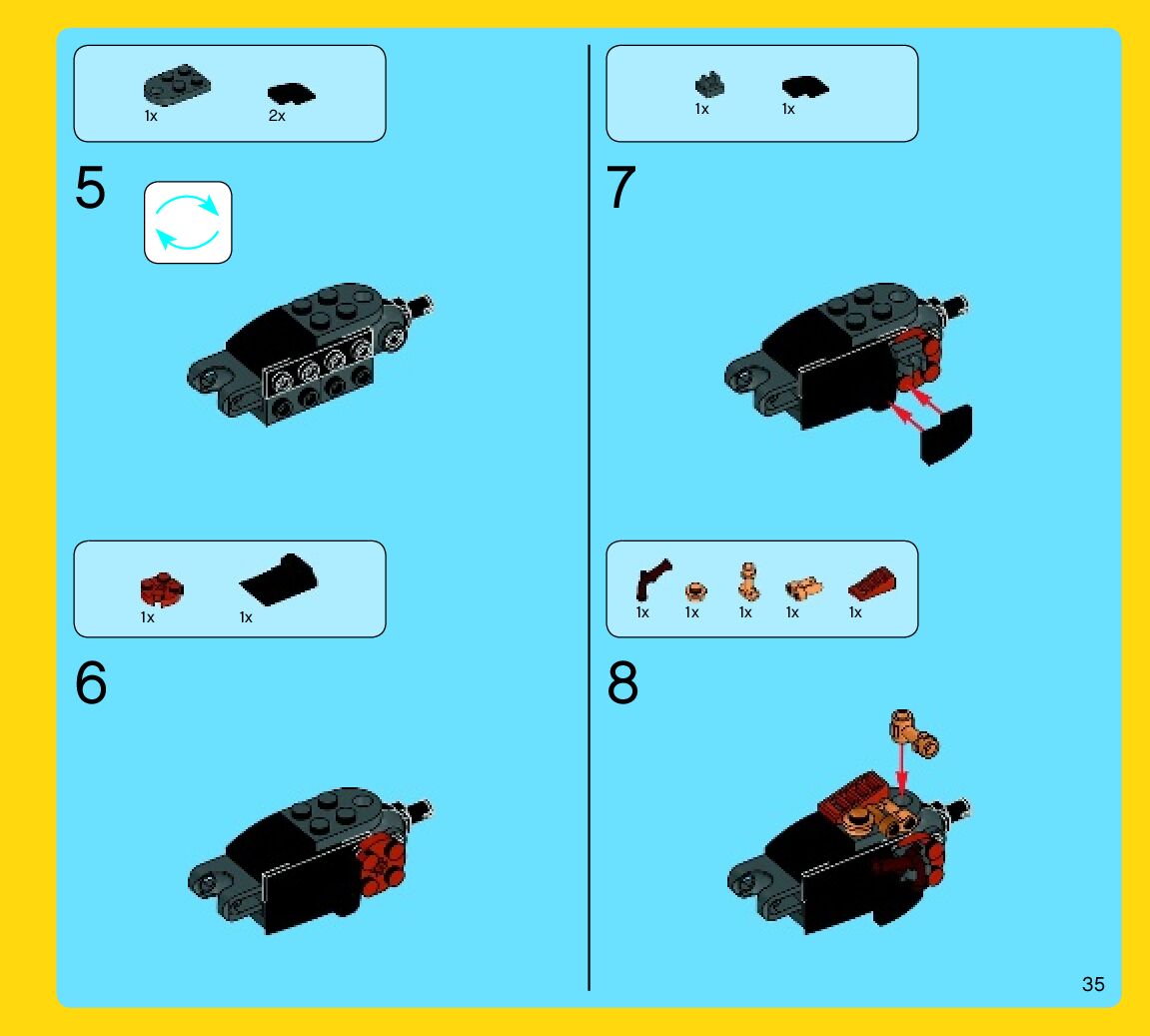 1x 2x

5

1x 1x

6

1x 1x

7

1x 1x 1x 1x 1x

8

35