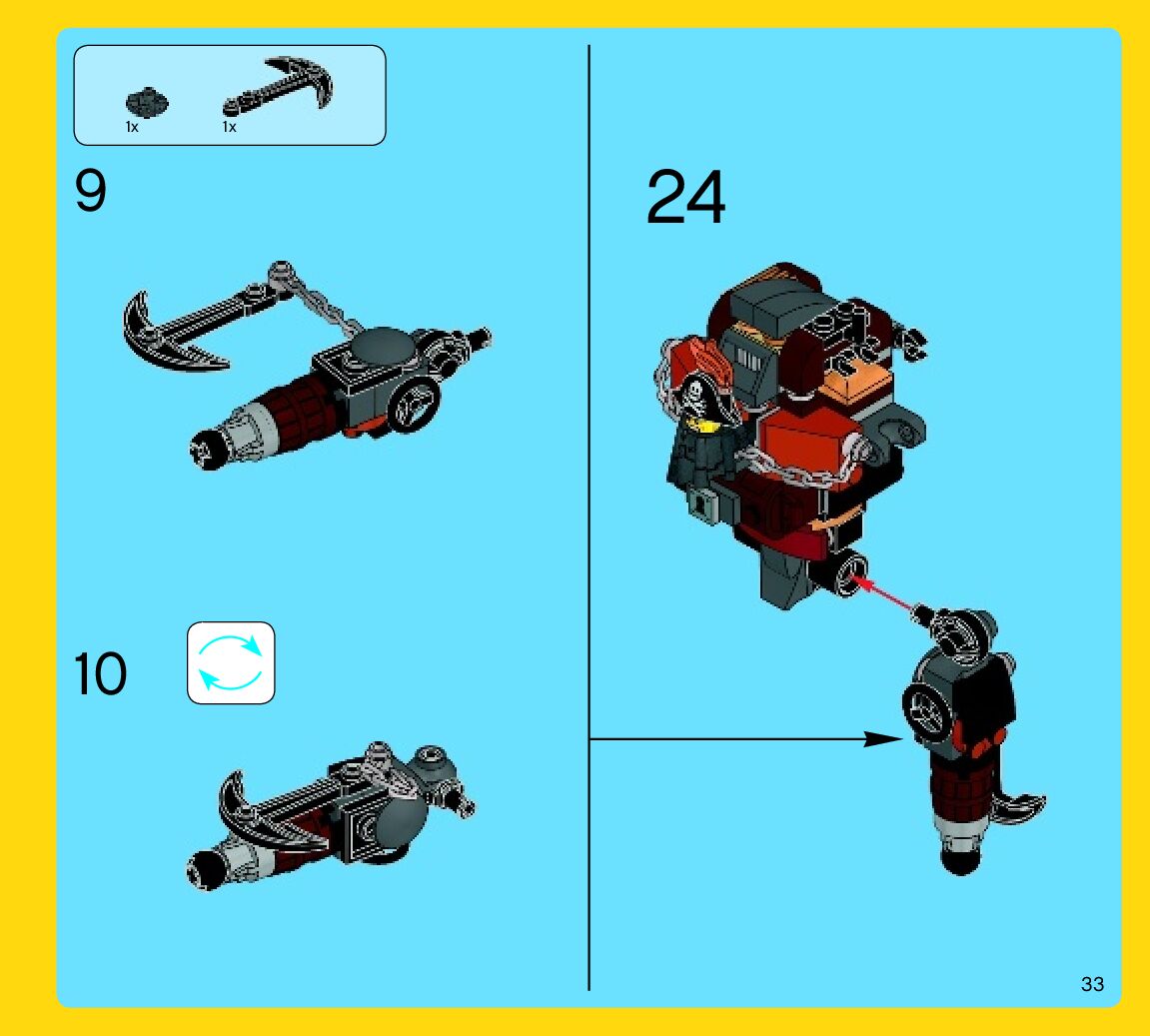 1x 1x

9

10

24

33