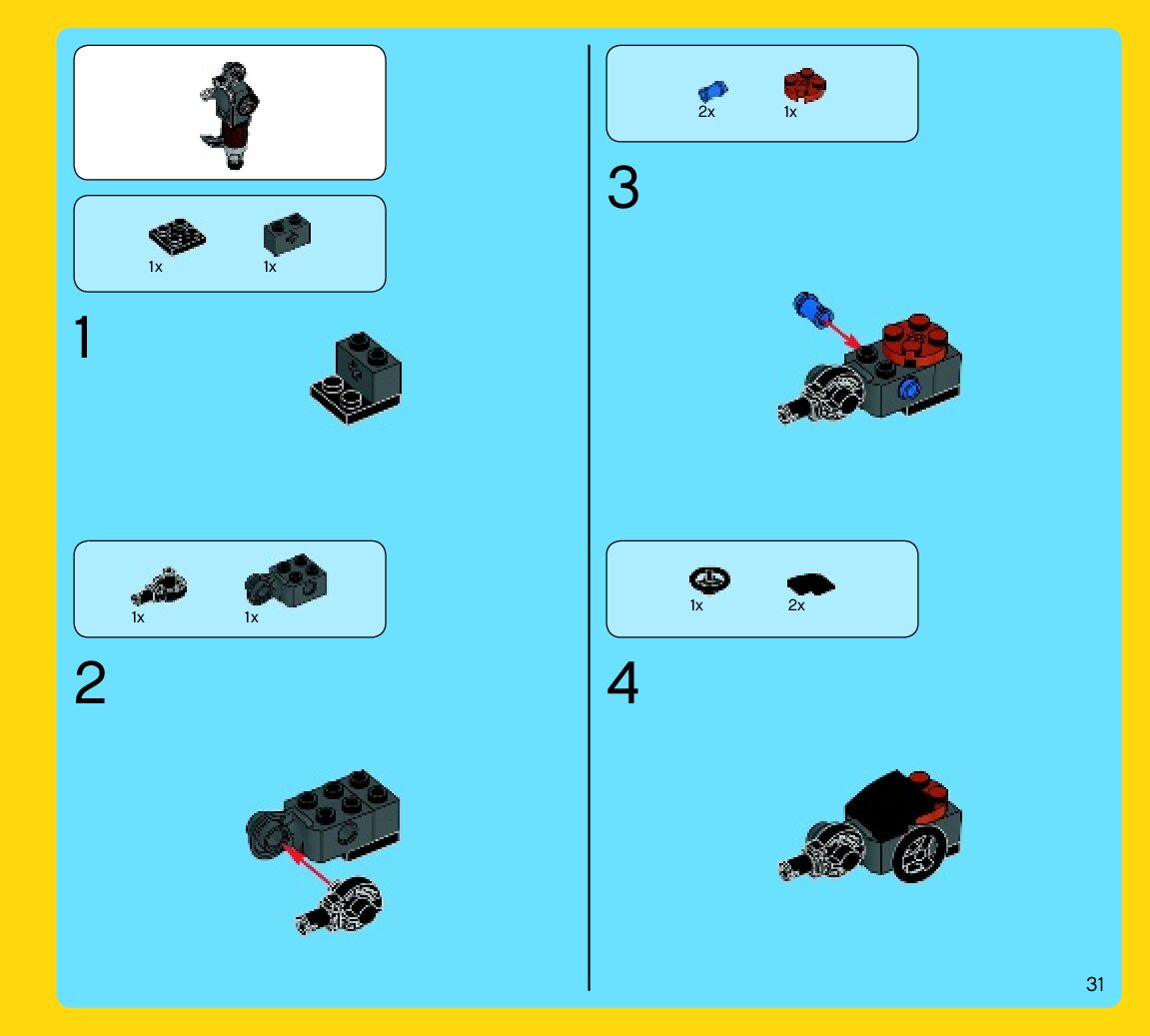 1x
1x

1

1x
1x

2

2x
1x

3

1x
2x

4

31