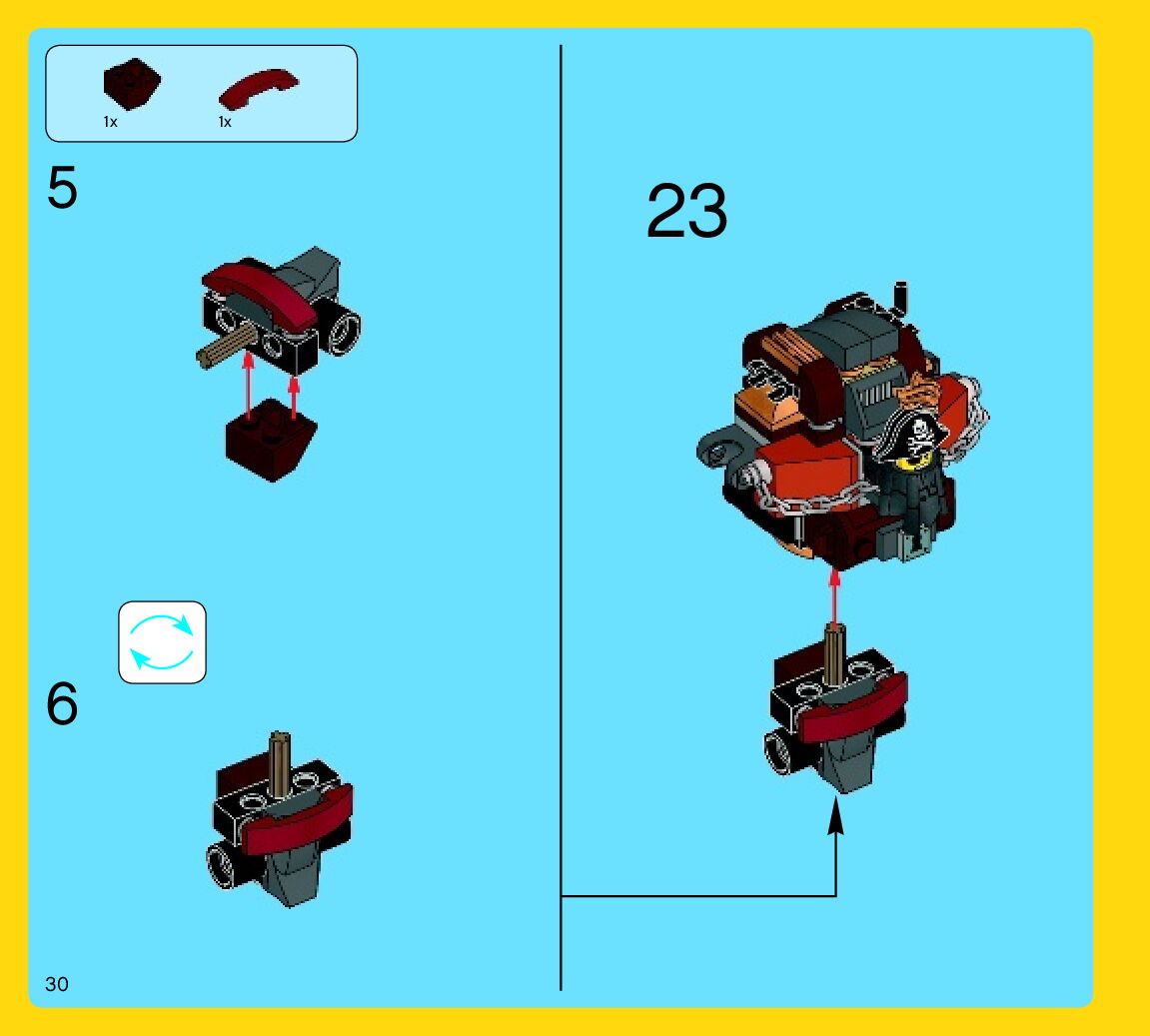 1x 1x

5

6

23

30