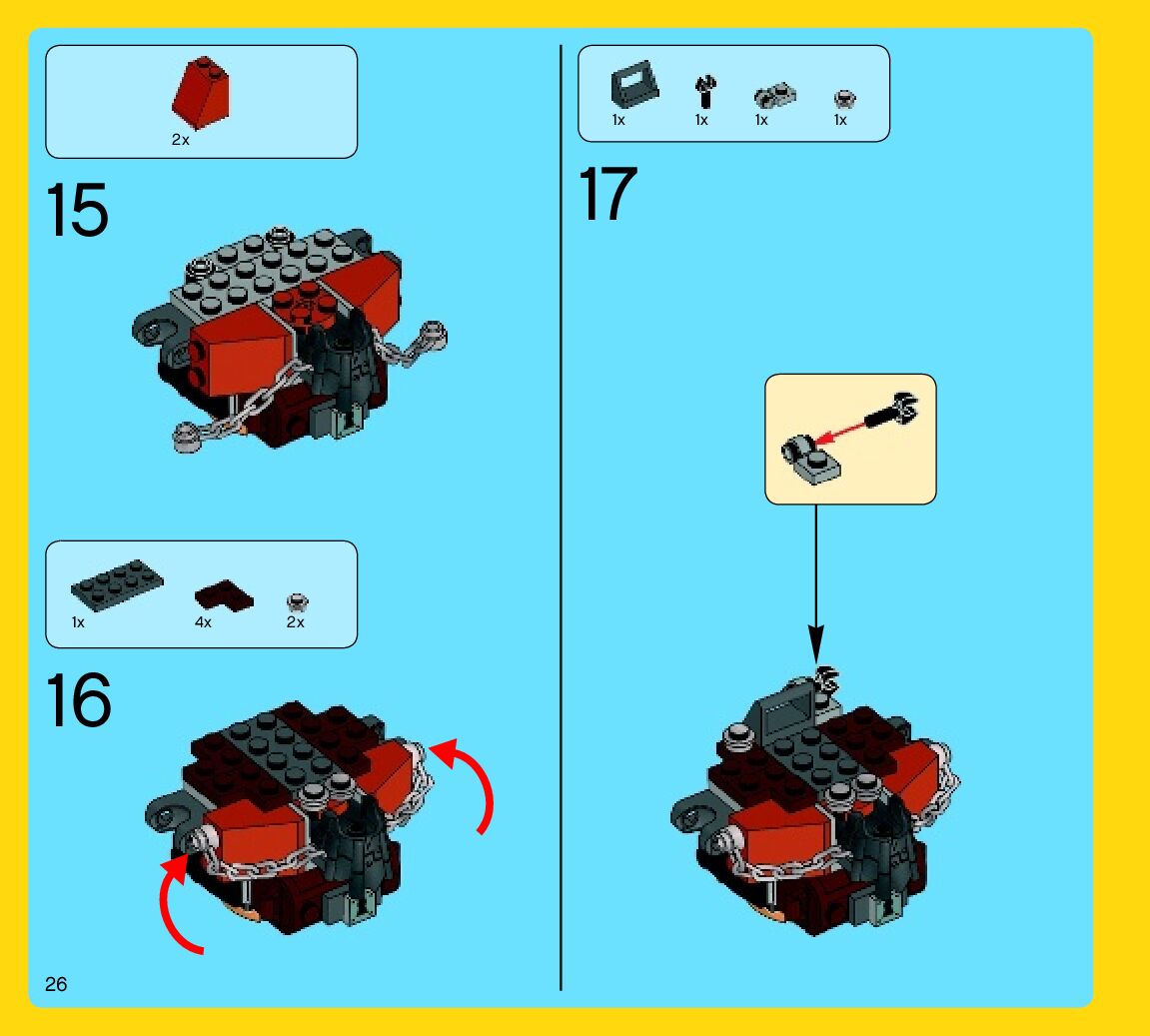 2x

15

1x 4x 2x

16

26

1x 1x 1x 1x

17