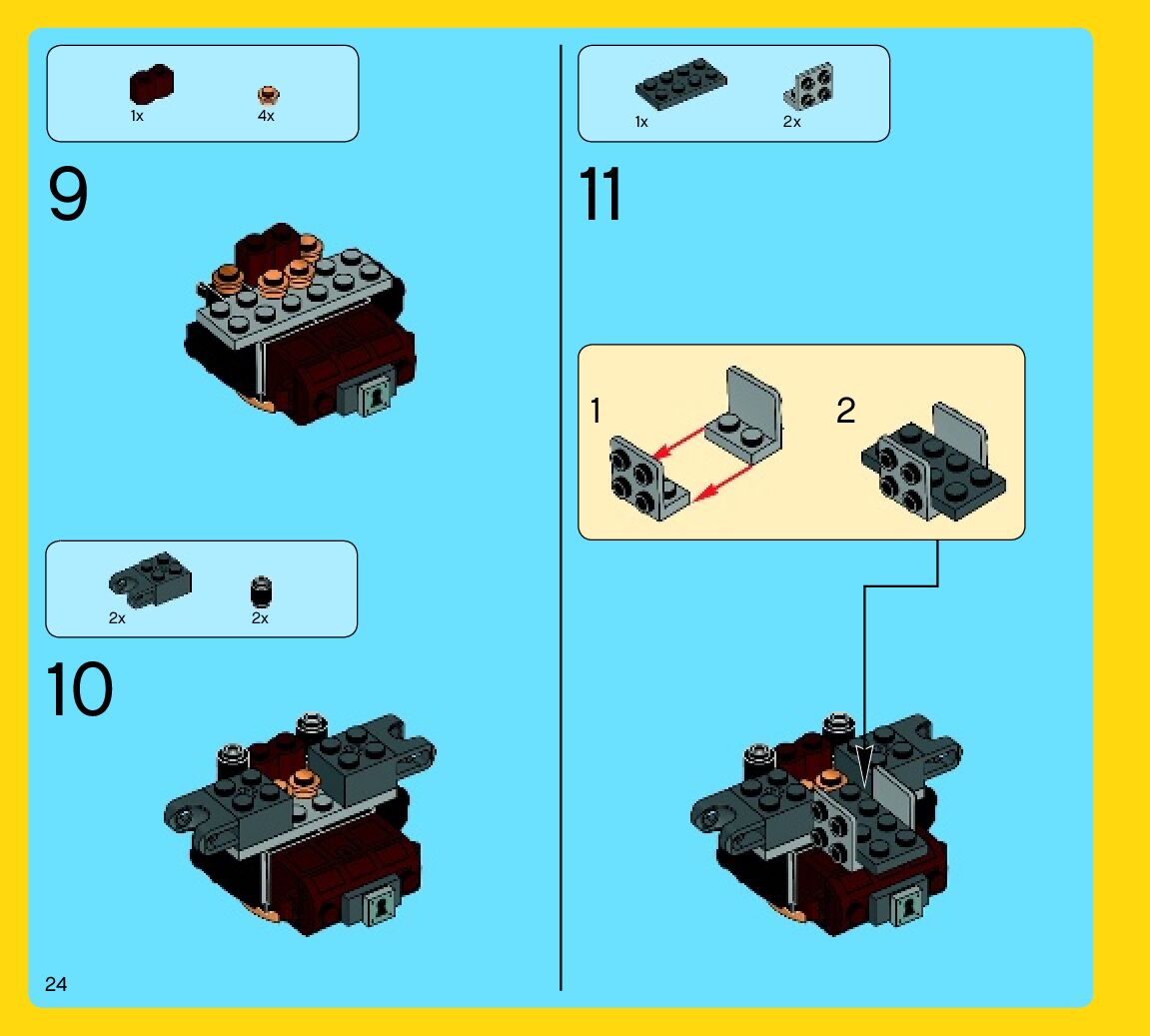 1x 4x

9

2x 2x

10

1x 2x

11

1

2

24