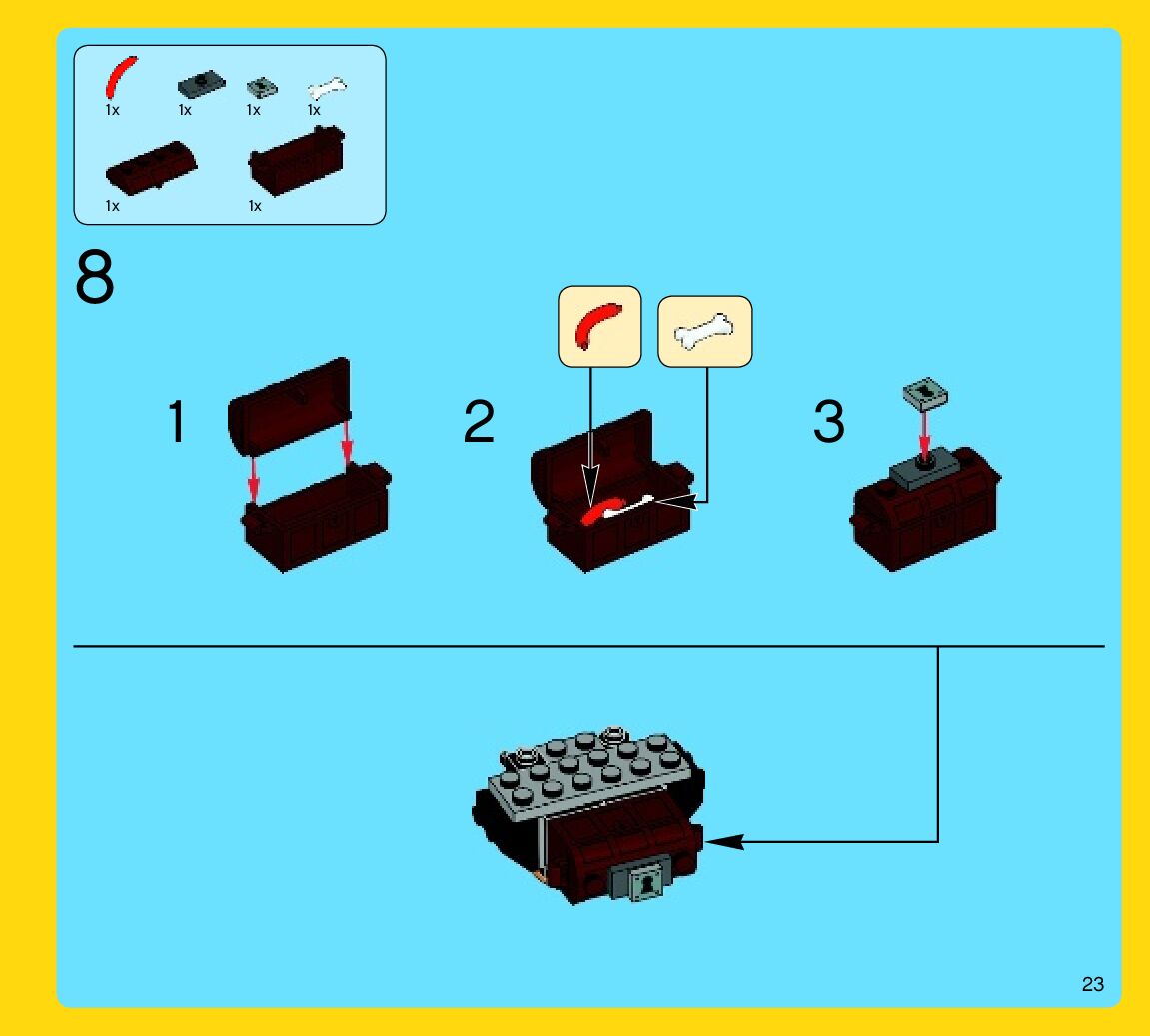 1x 1x 1x 1x

1x 1x

8

1

2

3

23