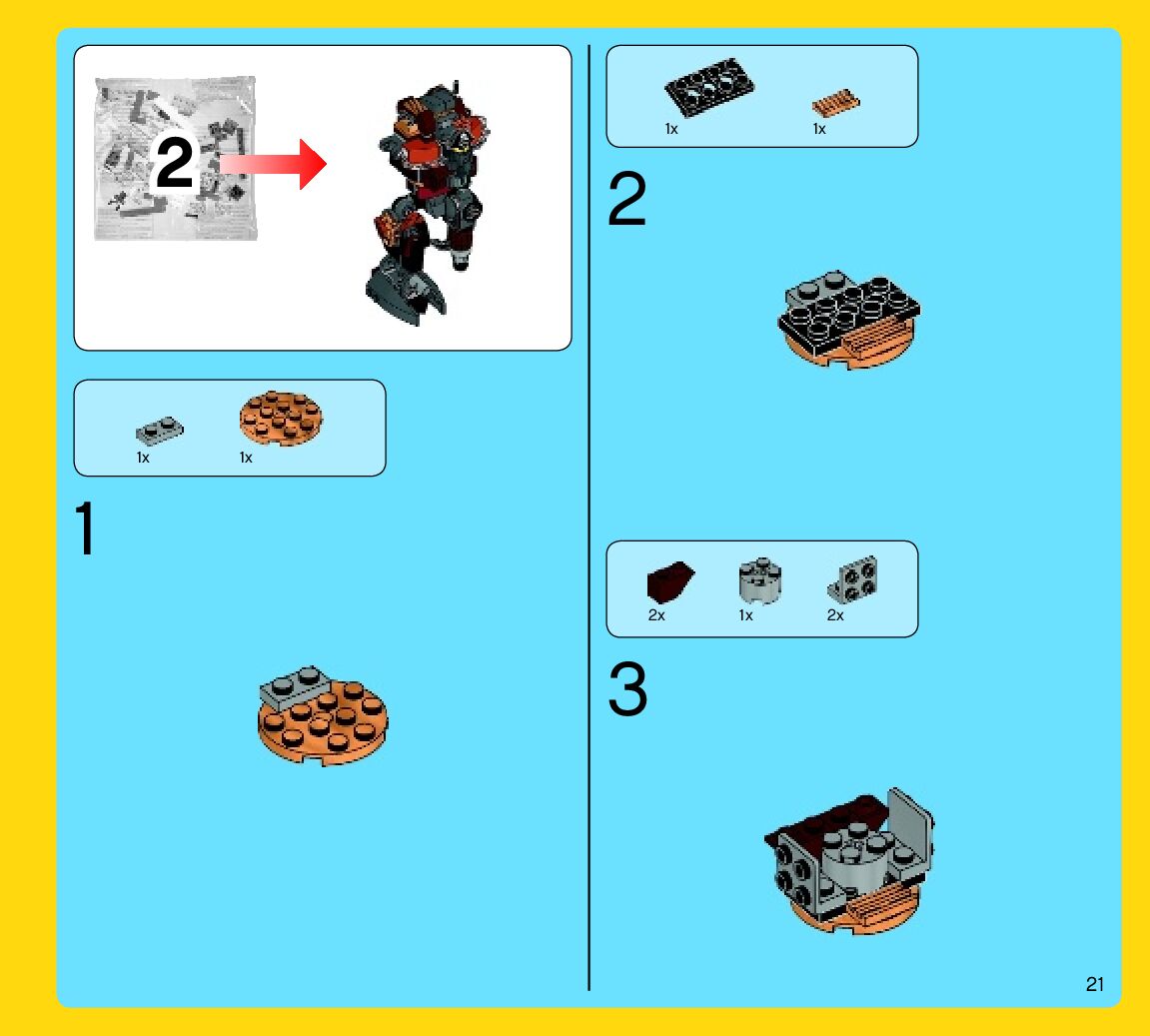 2

1x 1x

1

1x 1x

2

2x 1x 2x

3

21