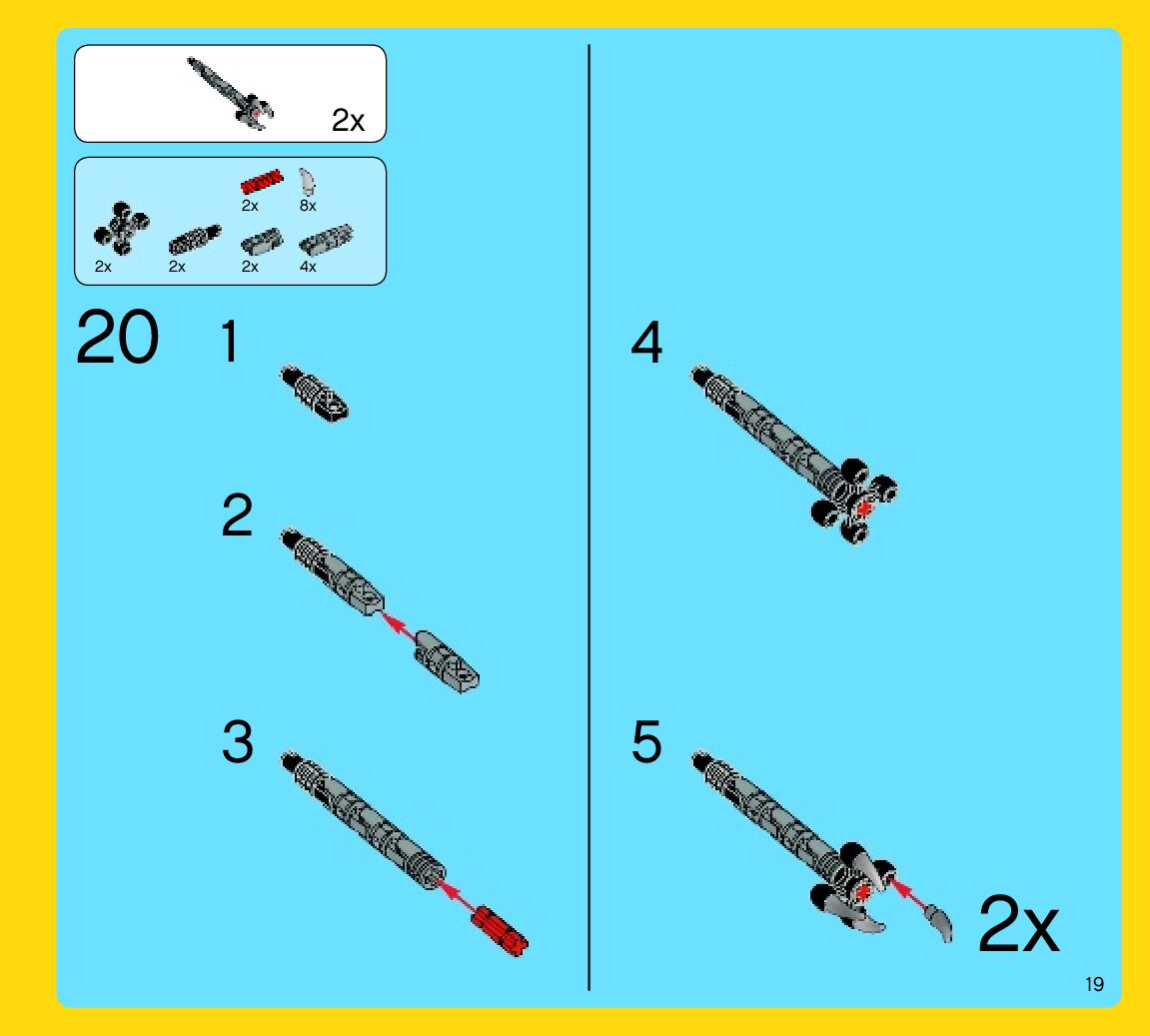 2x

2x
8x
2x
2x
2x
4x

20

1

2

3

4

5

2x

19