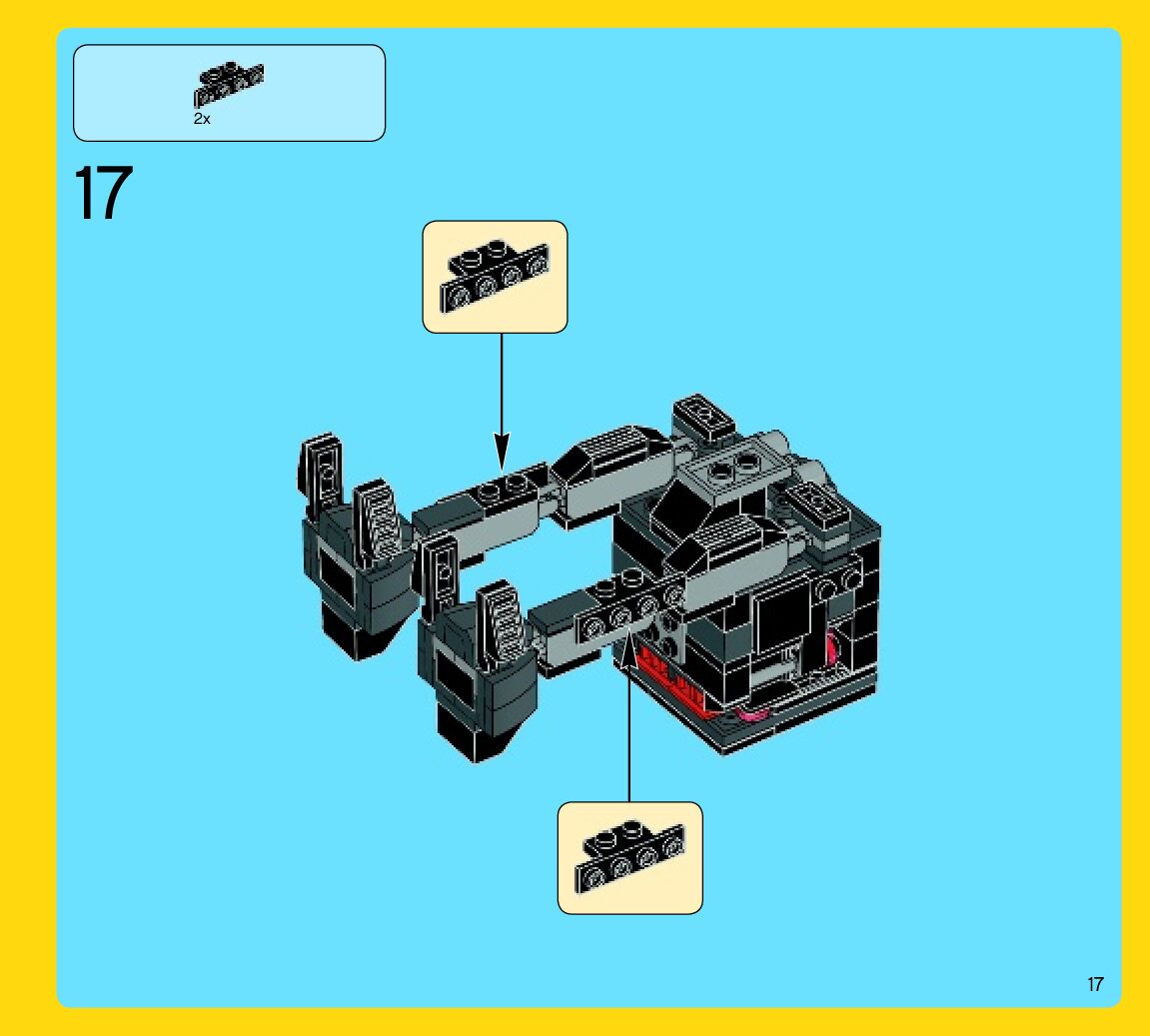 2x

17

17