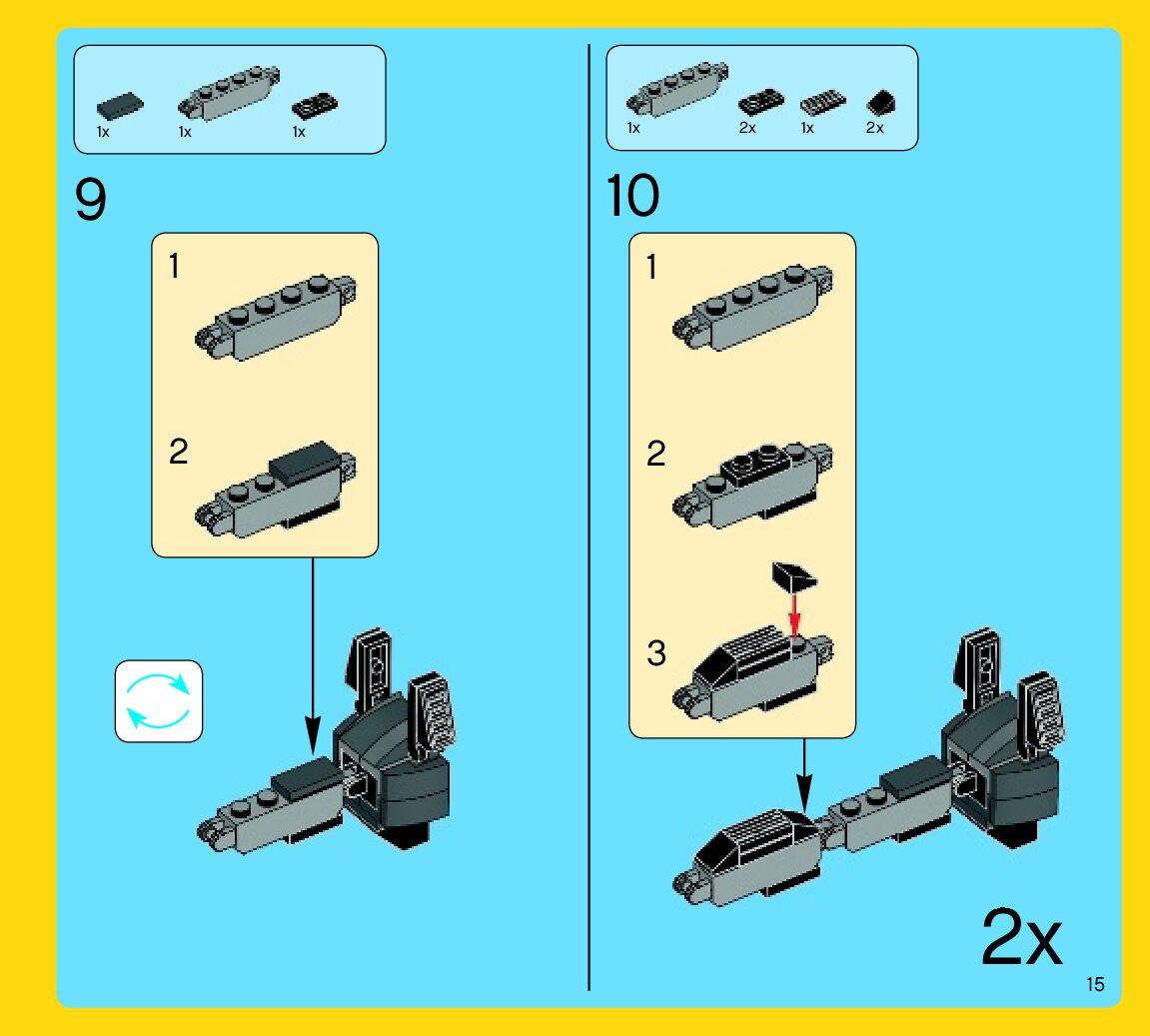 1x 1x 1x

9

1

2

1x 2x 1x 2x

10

1

2

3

2x

15