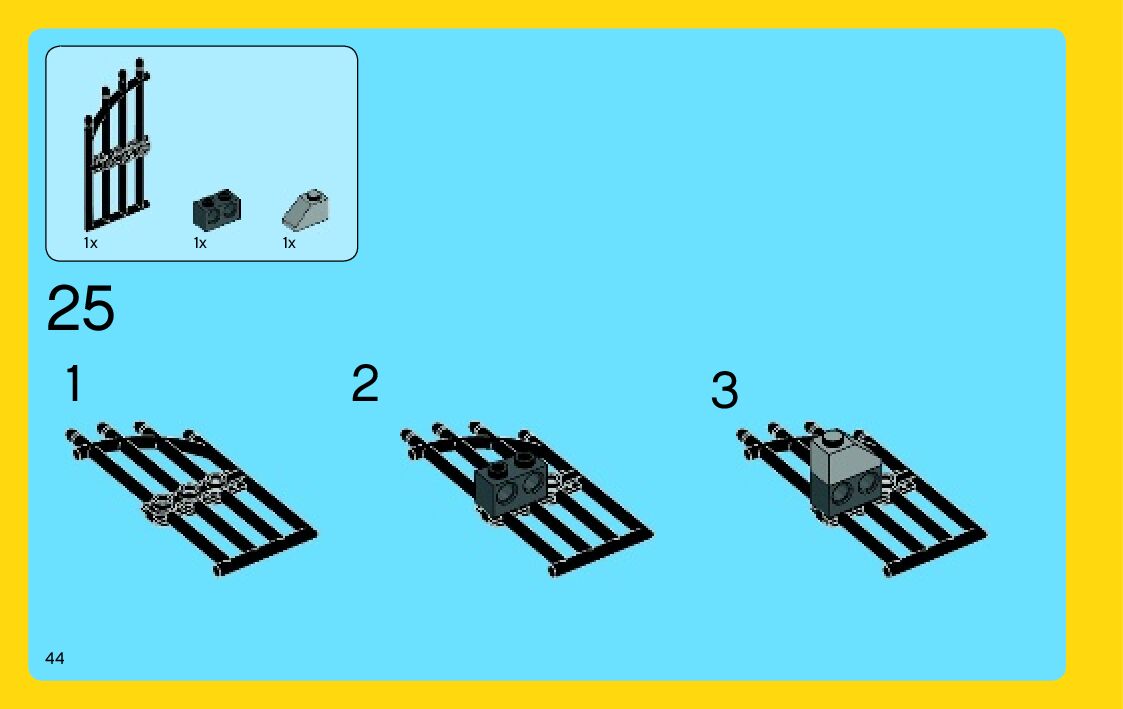 1x
1x
1x

25

1

2

3

44