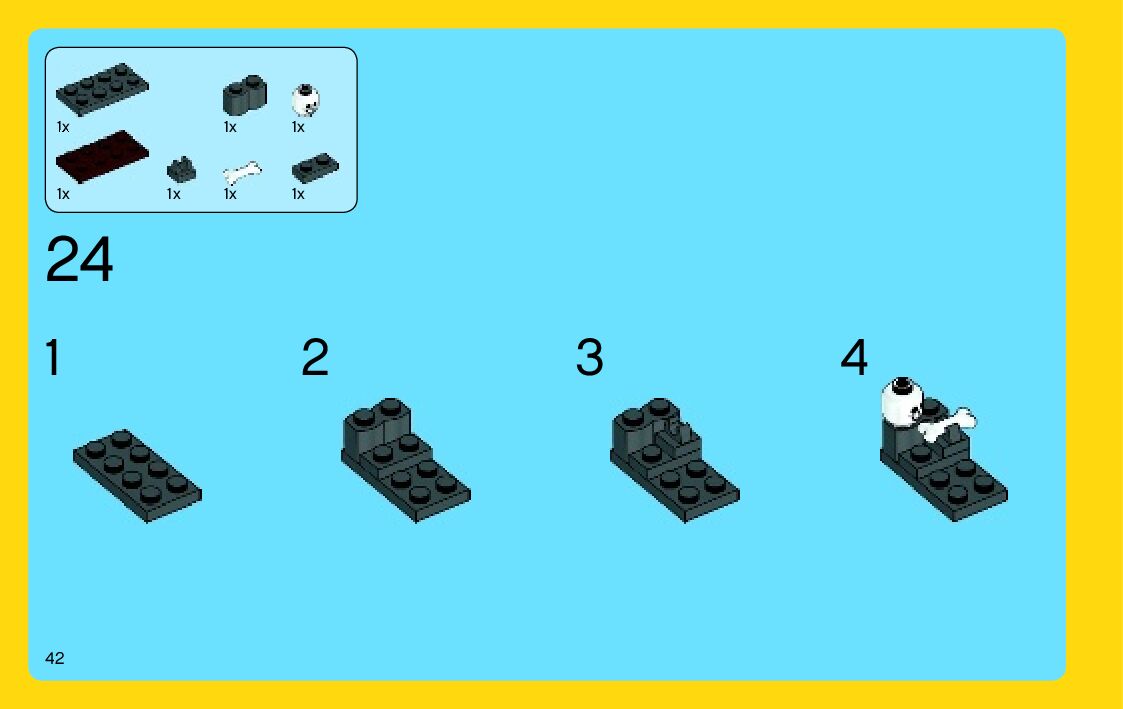 1x
1x
1x
1x
1x
1x
1x

24

1

2

3

4

42