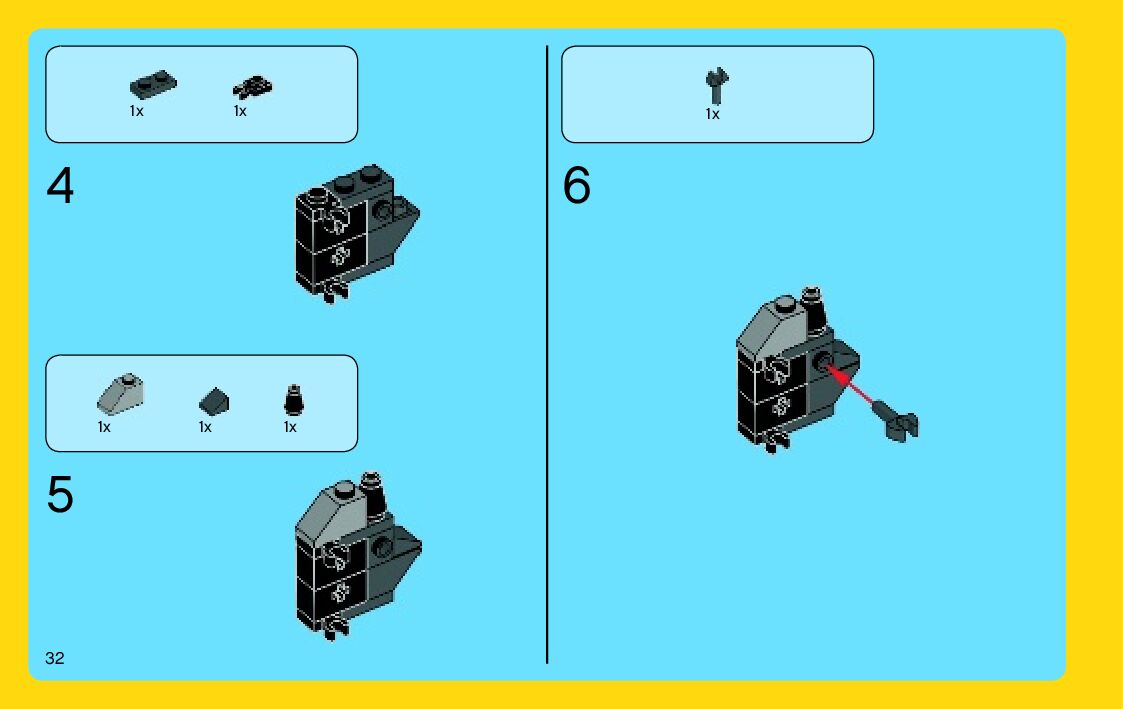 1x 1x

4

1x 1x 1x

5

32

1x

6