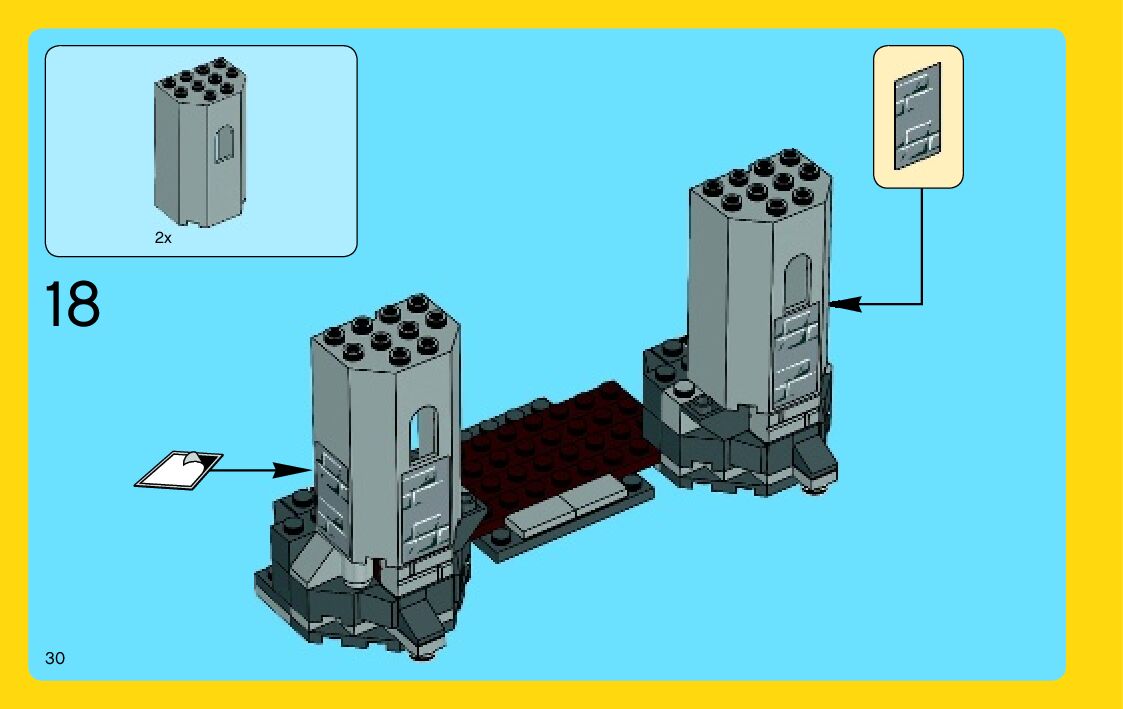 2x

18

30