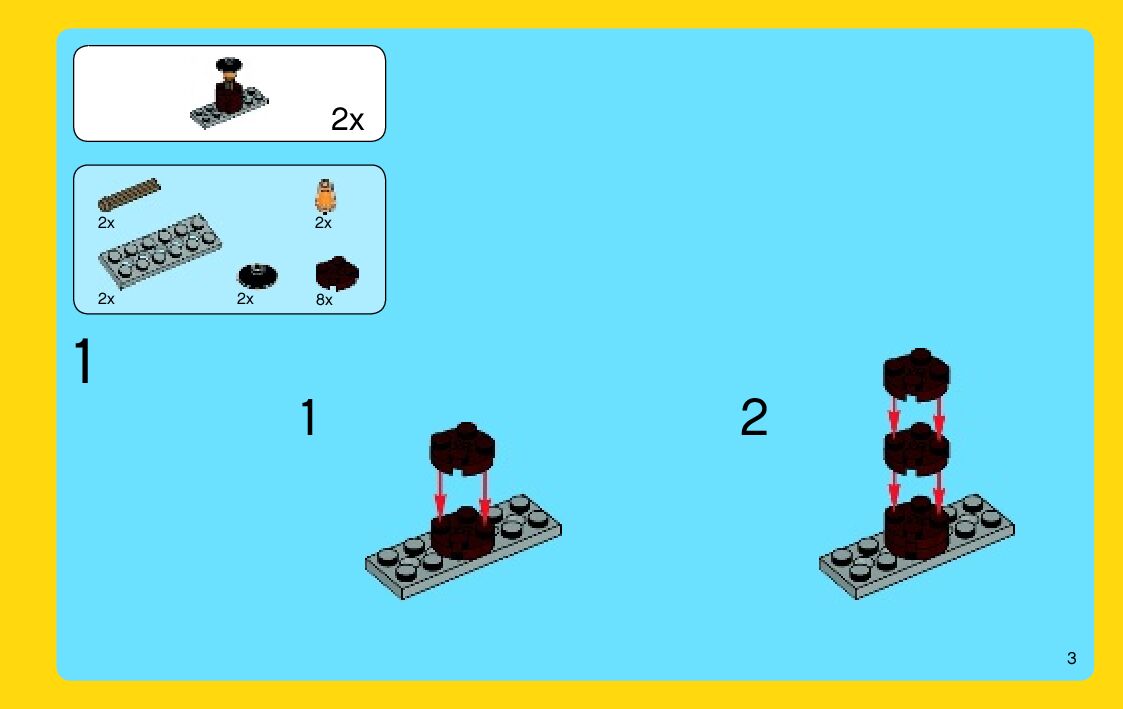 2x

2x
2x
2x
2x
8x

1

1

2

3