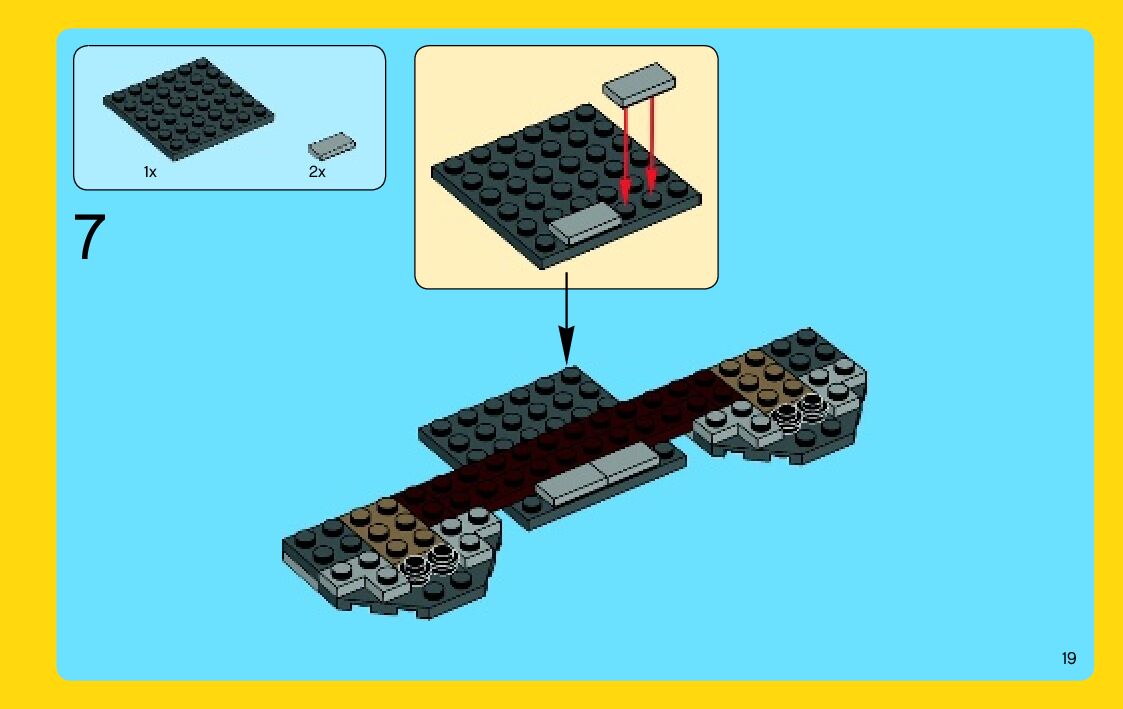 1x
2x

7

19