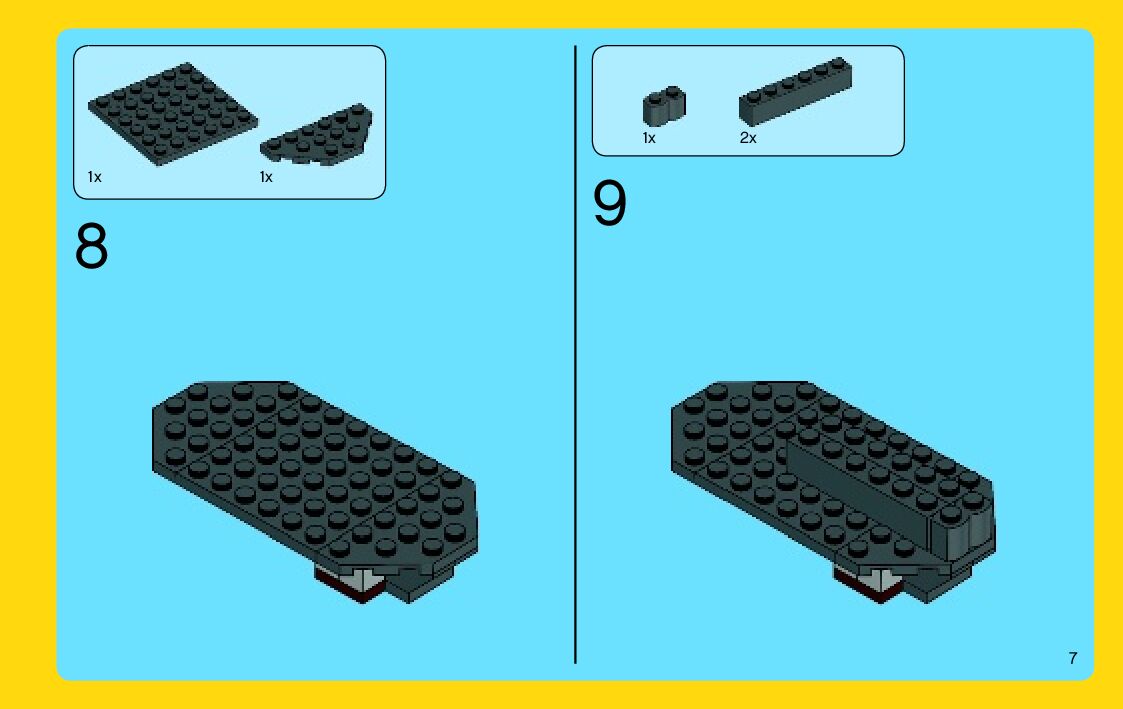 1x 1x

8

1x 2x

9

7