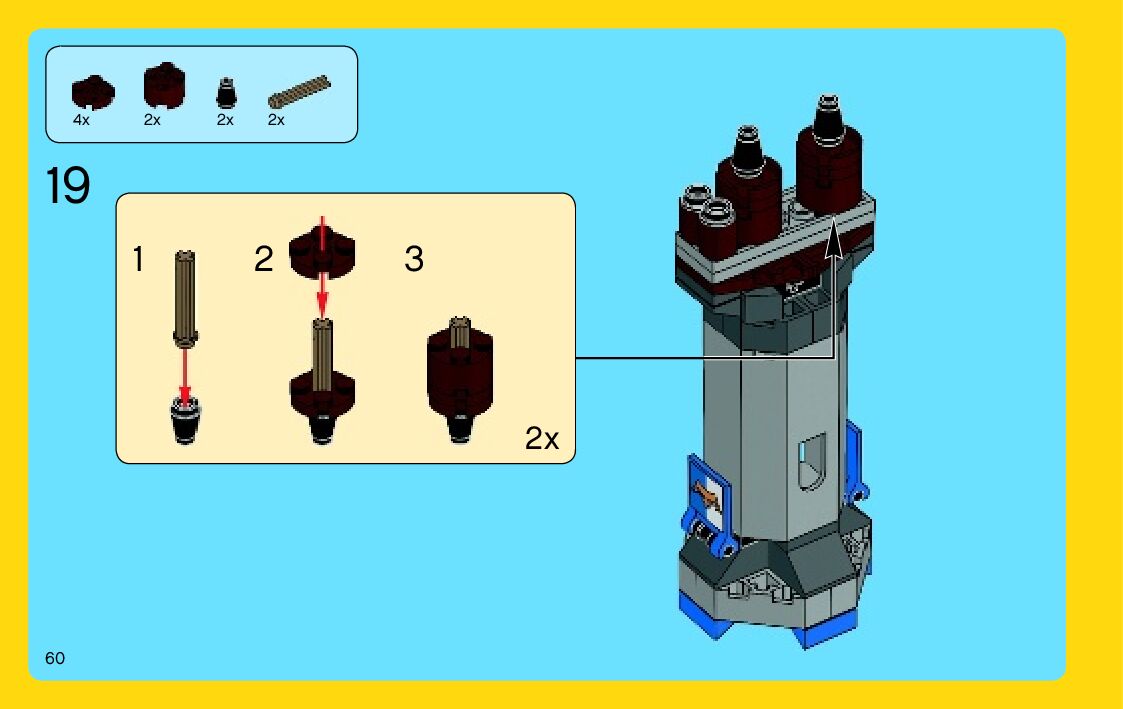 4x
2x
2x
2x

19

1
2
3

2x

60