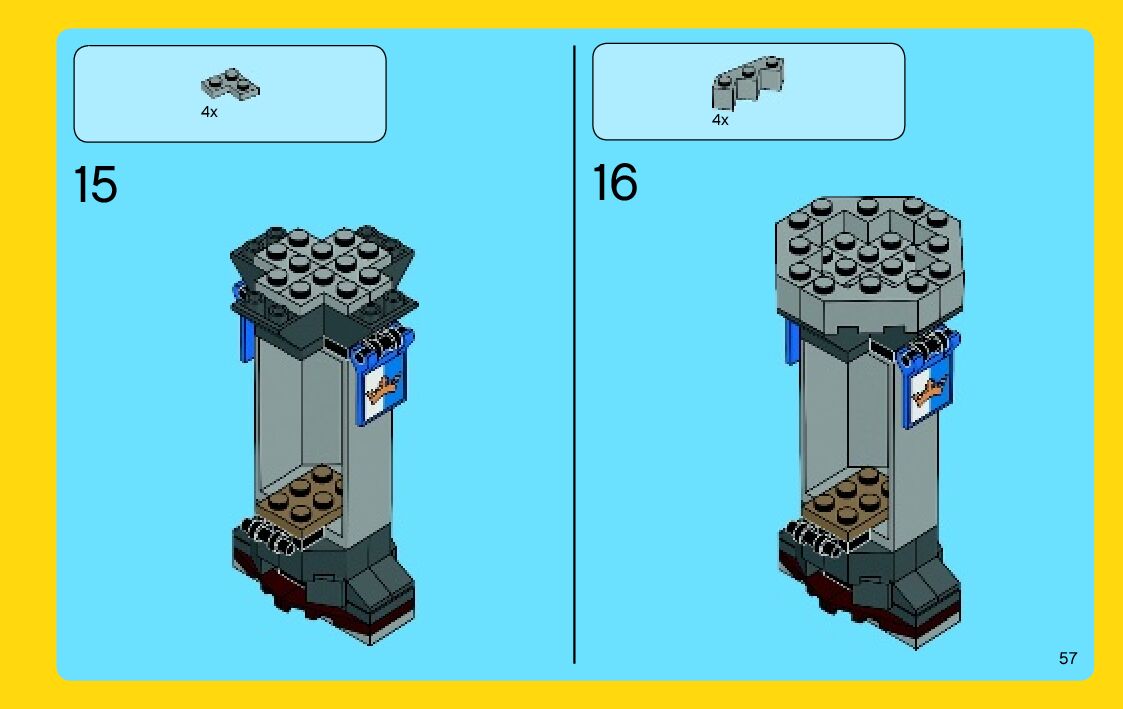 4x

15

4x

16

57