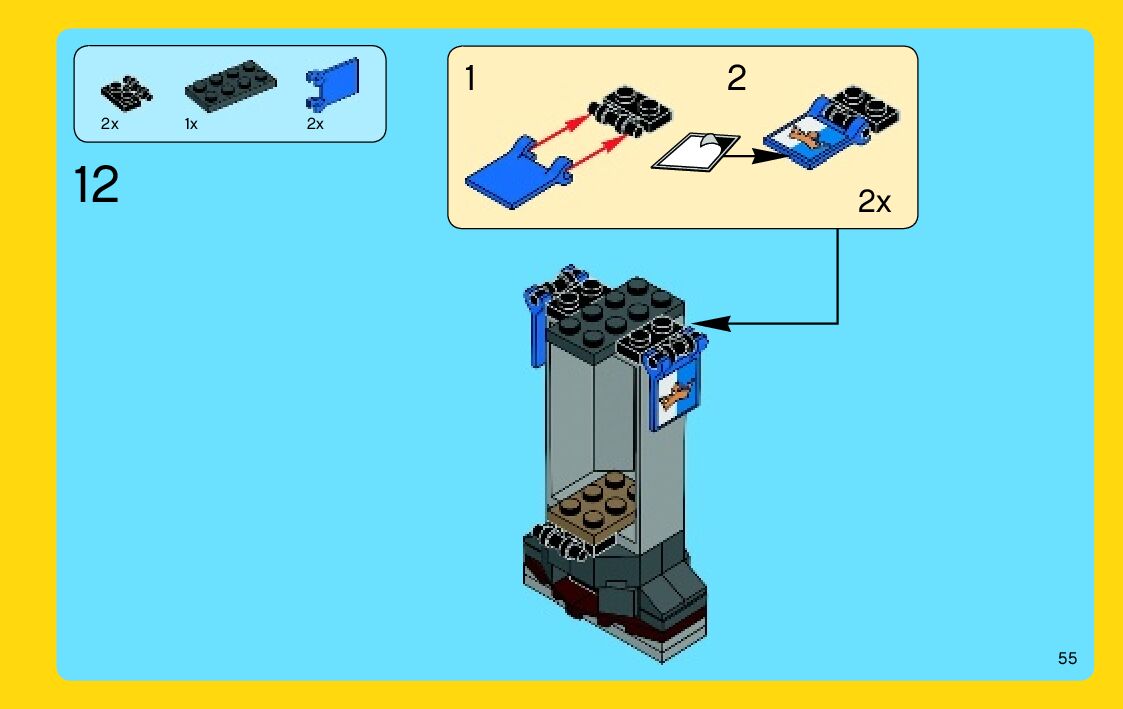 2x 1x 2x

12

1 2

2x

55