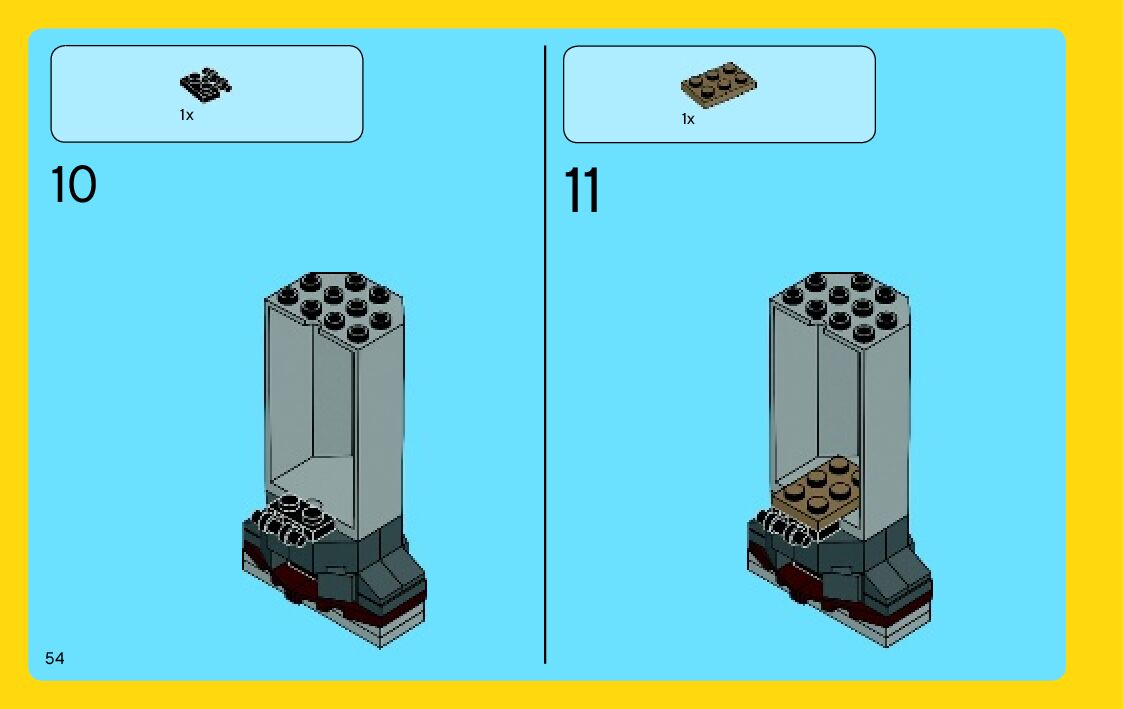 1x

10

1x

11

54