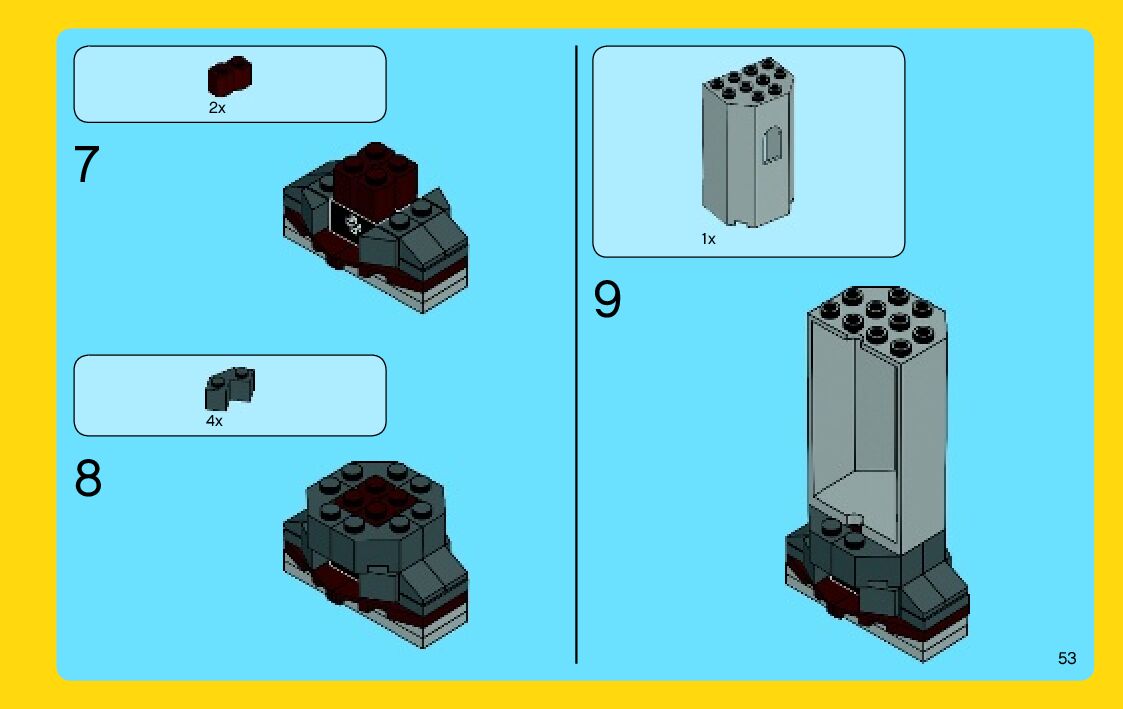 2x

7

4x

8

1x

9

53