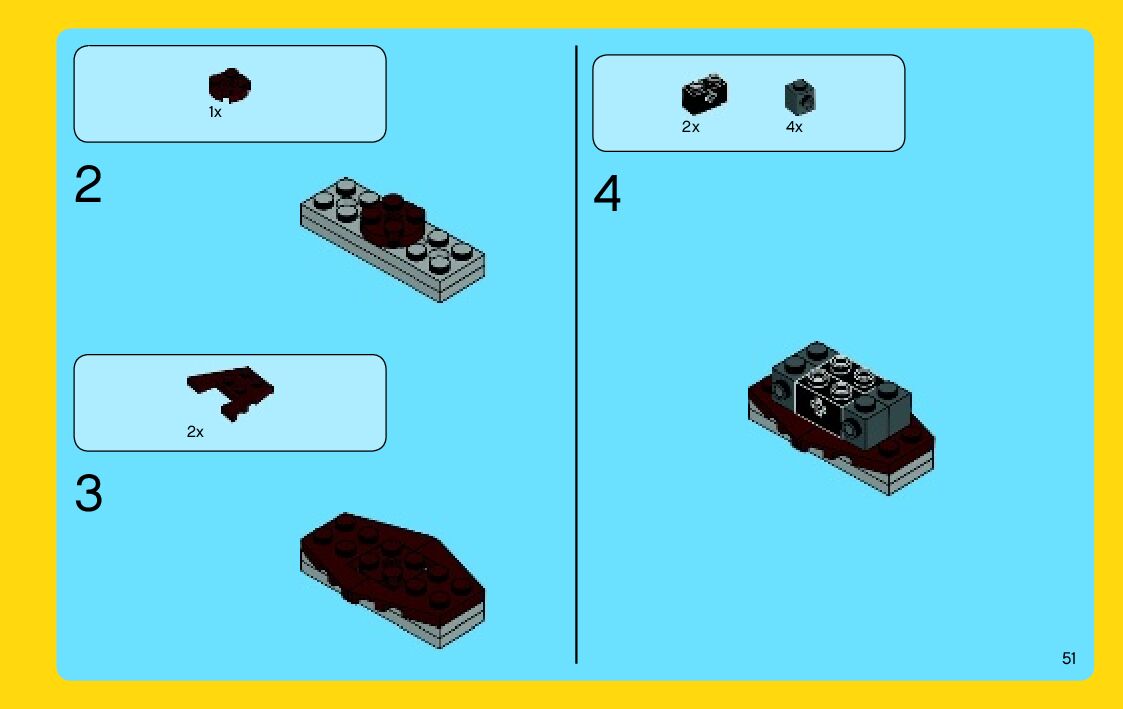 1x

2

2x

3

2x 4x

4

51