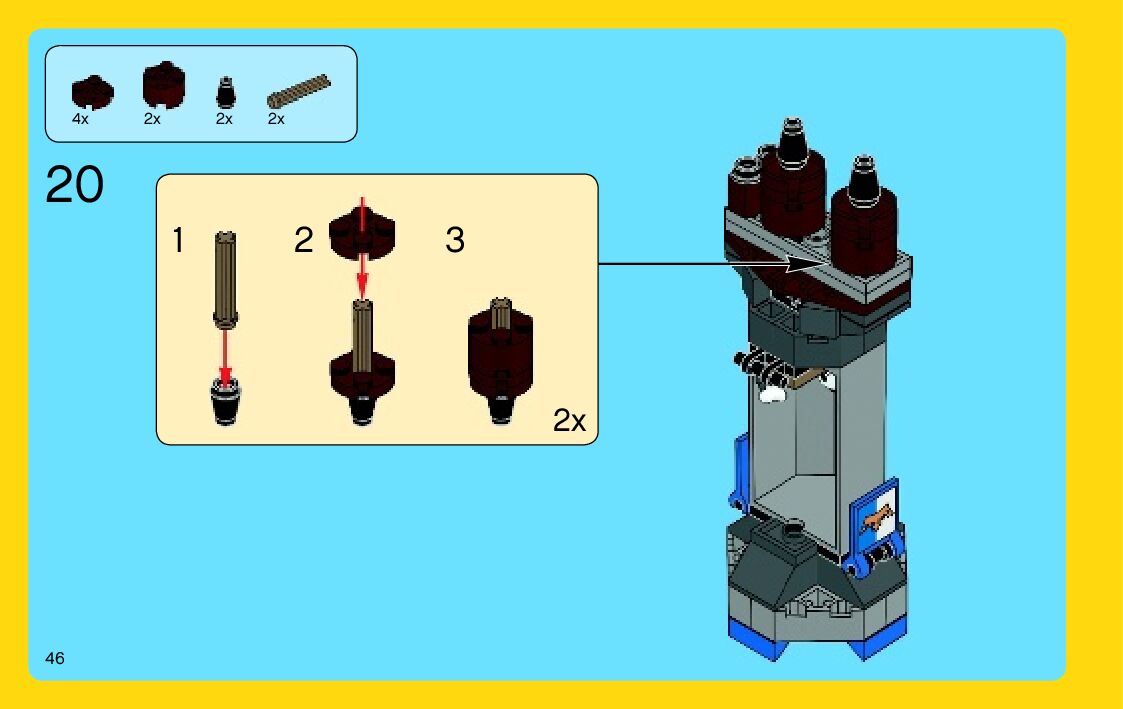 4x 2x 2x 2x

20

1

2

3

2x

46