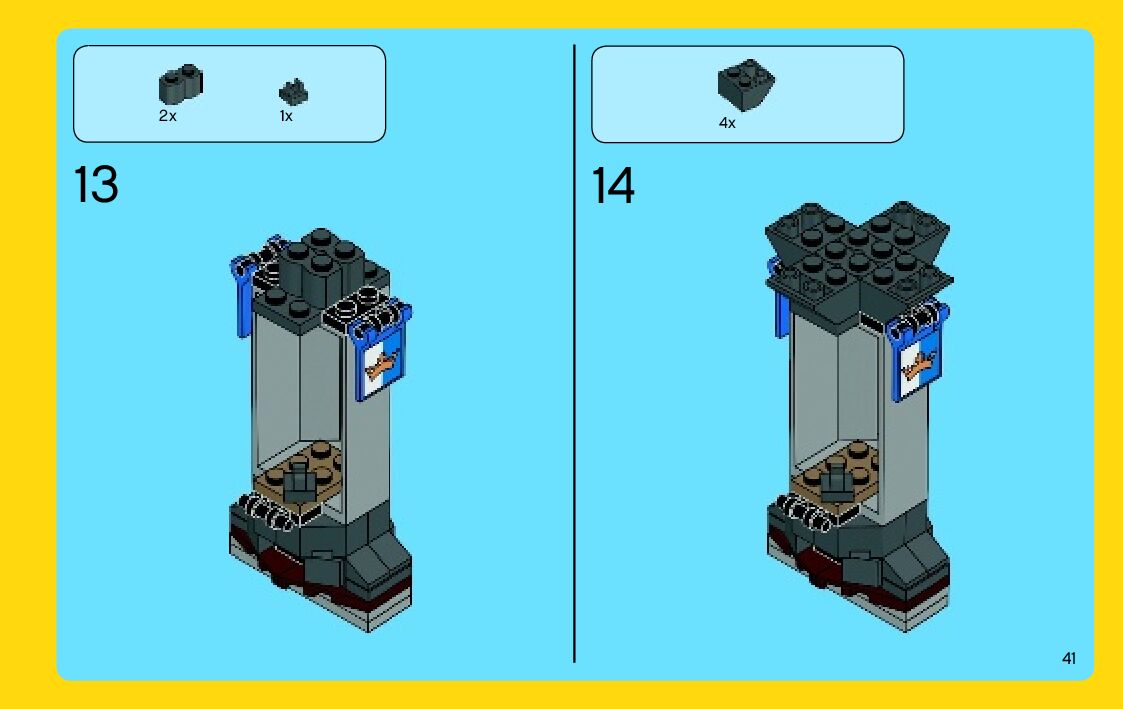 2x

1x

13

4x

14

41