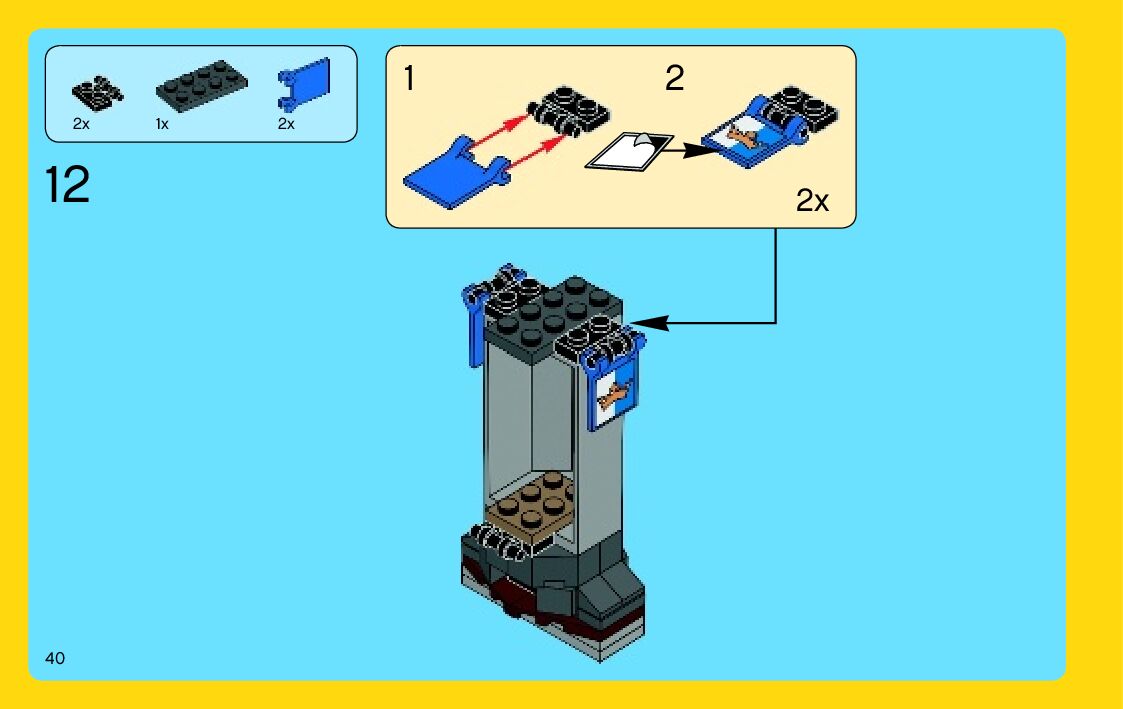 2x 1x 2x

12

1 2

2x

40