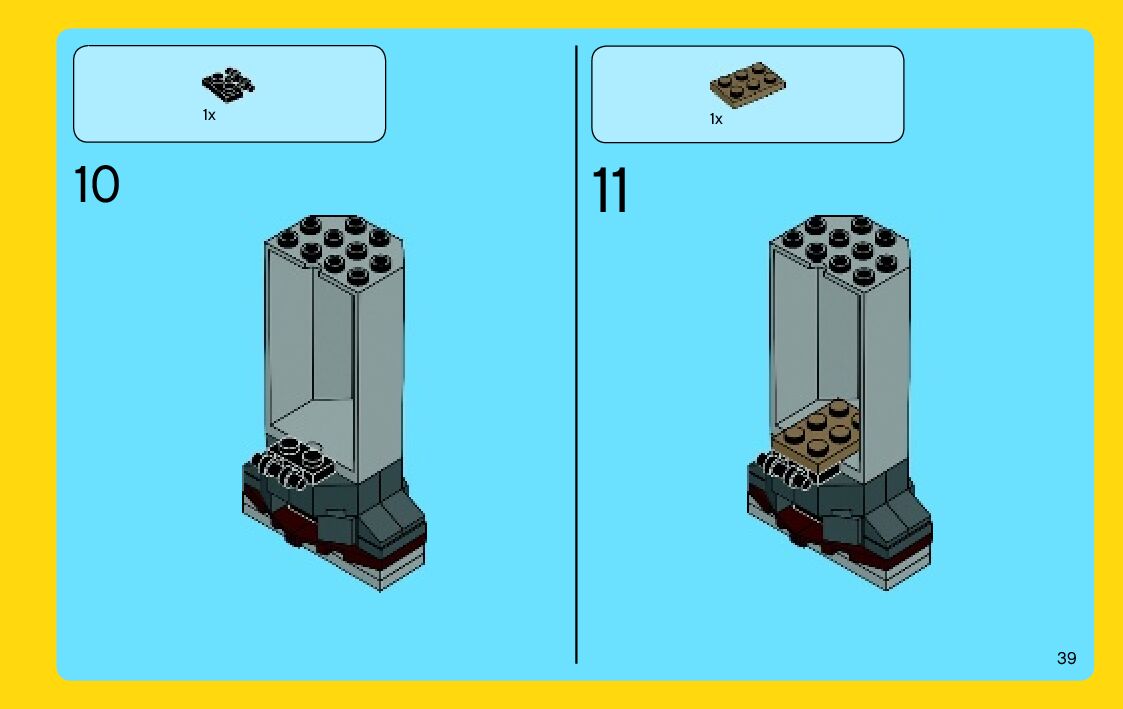 1x

10

1x

11

39